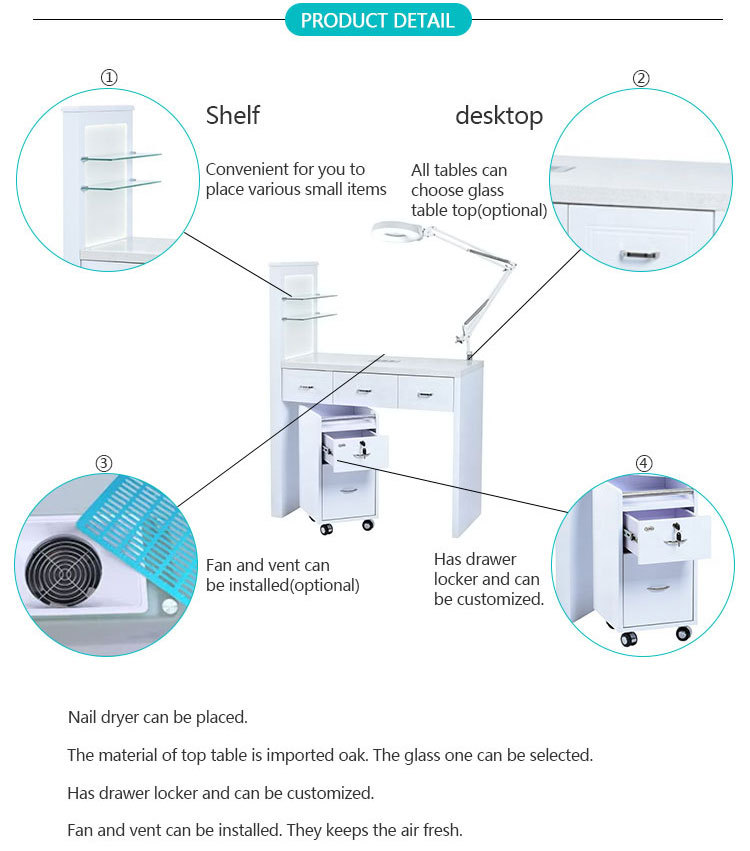 PRODUCT DETAIL

①

Shelf

Convenient for you to place various small items

②

desktop

All tables can choose glass table top(optional)

③

Fan and vent can be installed(optional)

④

Has drawer locker and can be customized.

Nail dryer can be placed.

The material of top table is imported oak. The glass one can be selected.

Has drawer locker and can be customized.

Fan and vent can be installed. They keeps the air fresh.