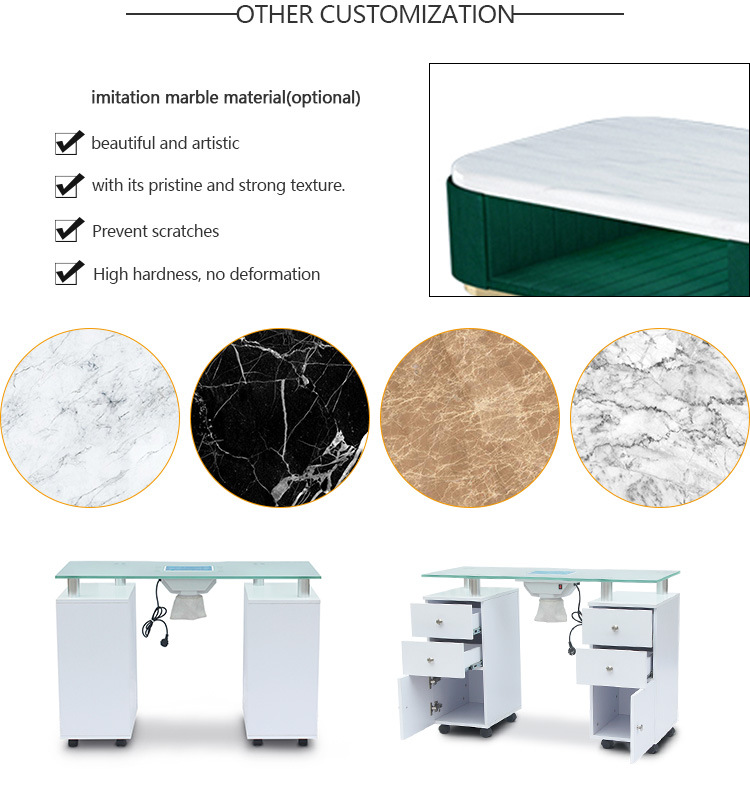 OTHER CUSTOMIZATION

imitation marble material(optional)

beautiful and artistic

with its pristine and strong texture.

Prevent scratches

High hardness, no deformation