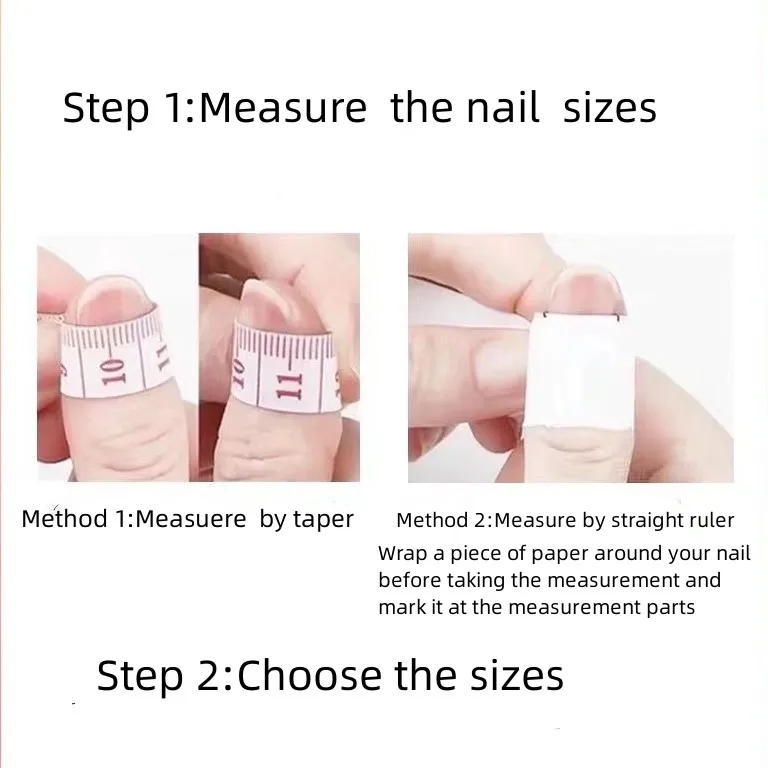 Step 1:Measure the nail sizes

10

11

10

11

Method 1:Measuere by taper

Method 2:Measure by straight ruler

Wrap a piece of paper around your nail before taking the measurement and mark it at the measurement parts

Step 2:Choose the sizes