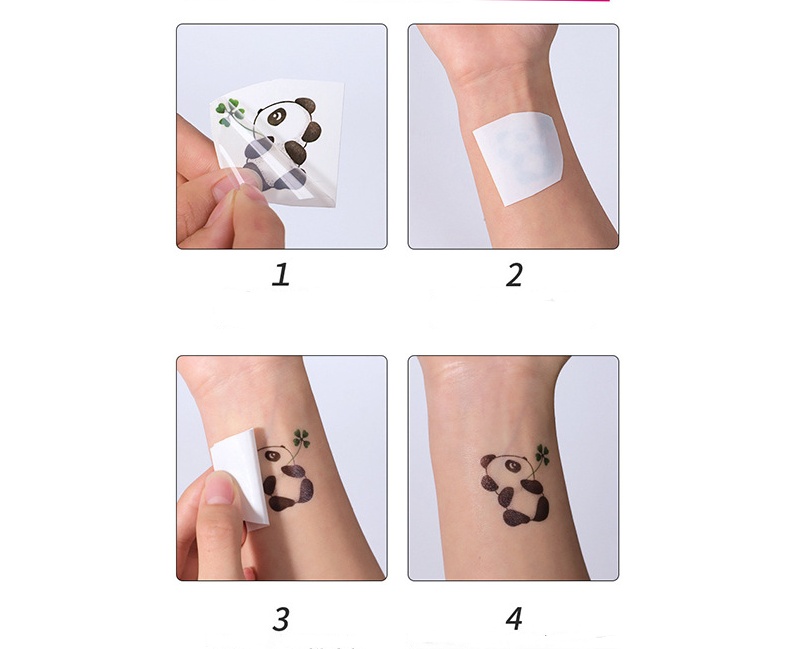 1

2

3

4