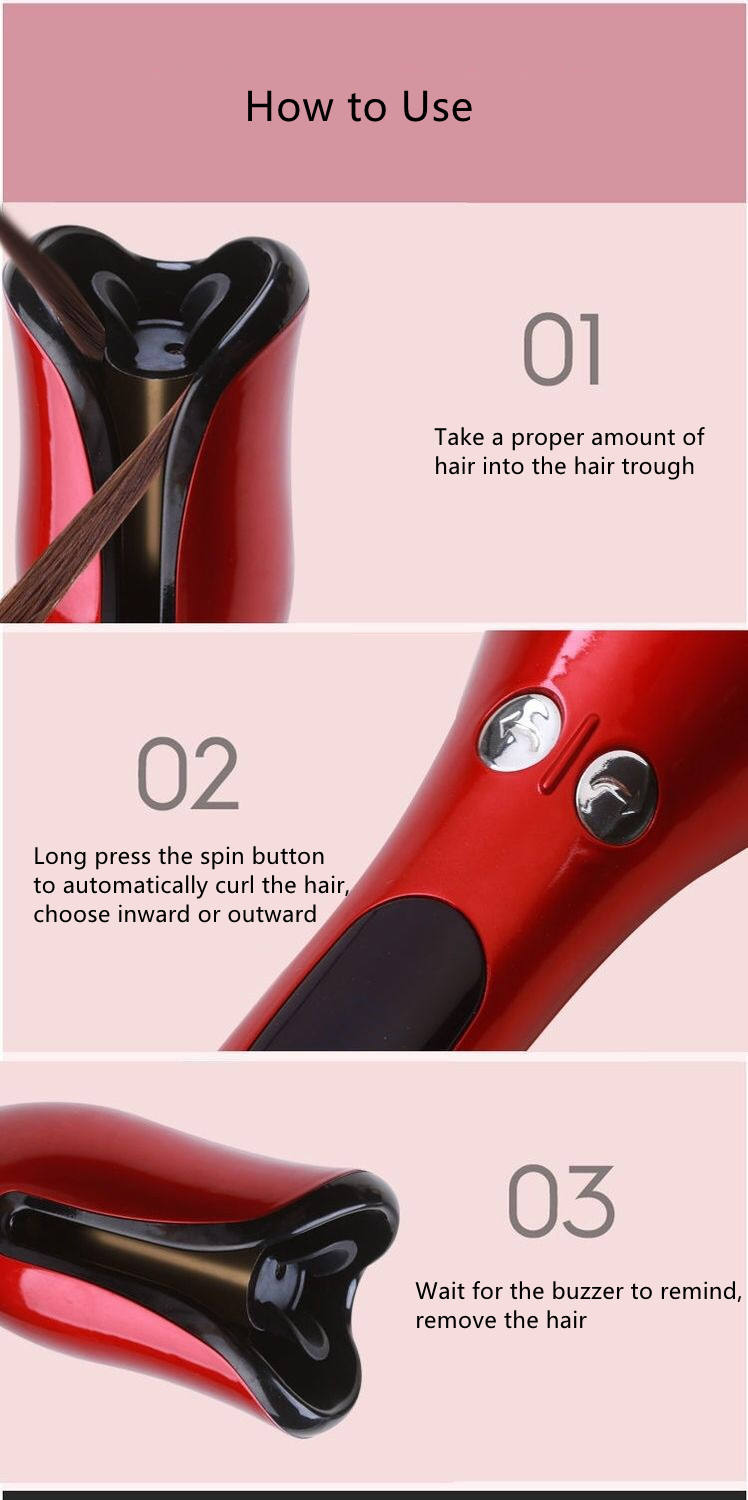 How to Use

01

Take a proper amount of hair into the hair trough

02

Long press the spin button to automatically curl the hair, choose inward or outward

03

Wait for the buzzer to remind, remove the hair