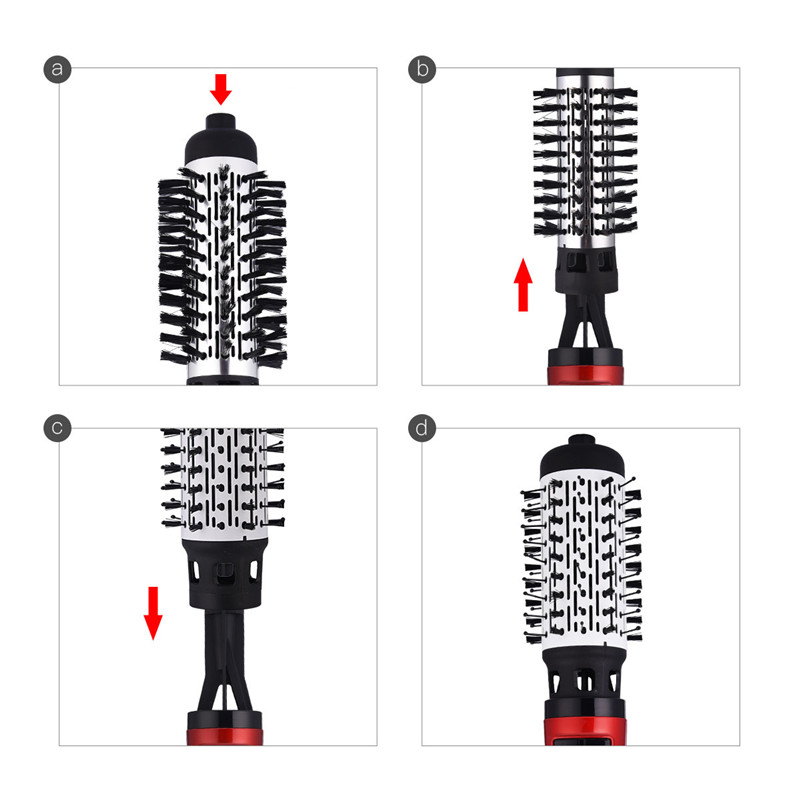 a

b

c

d