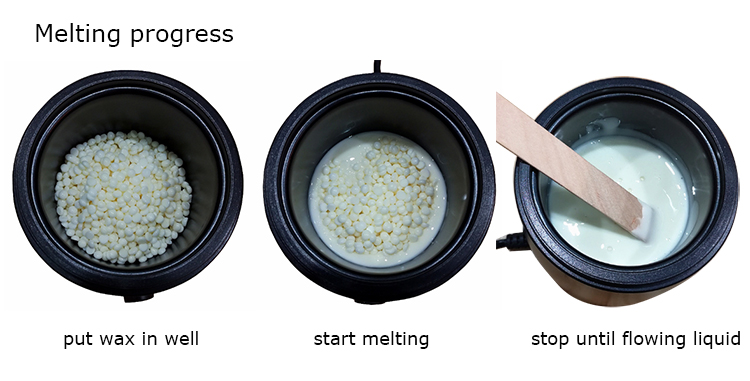 Melting progress

put wax in well

start melting

stop until flowing liquid