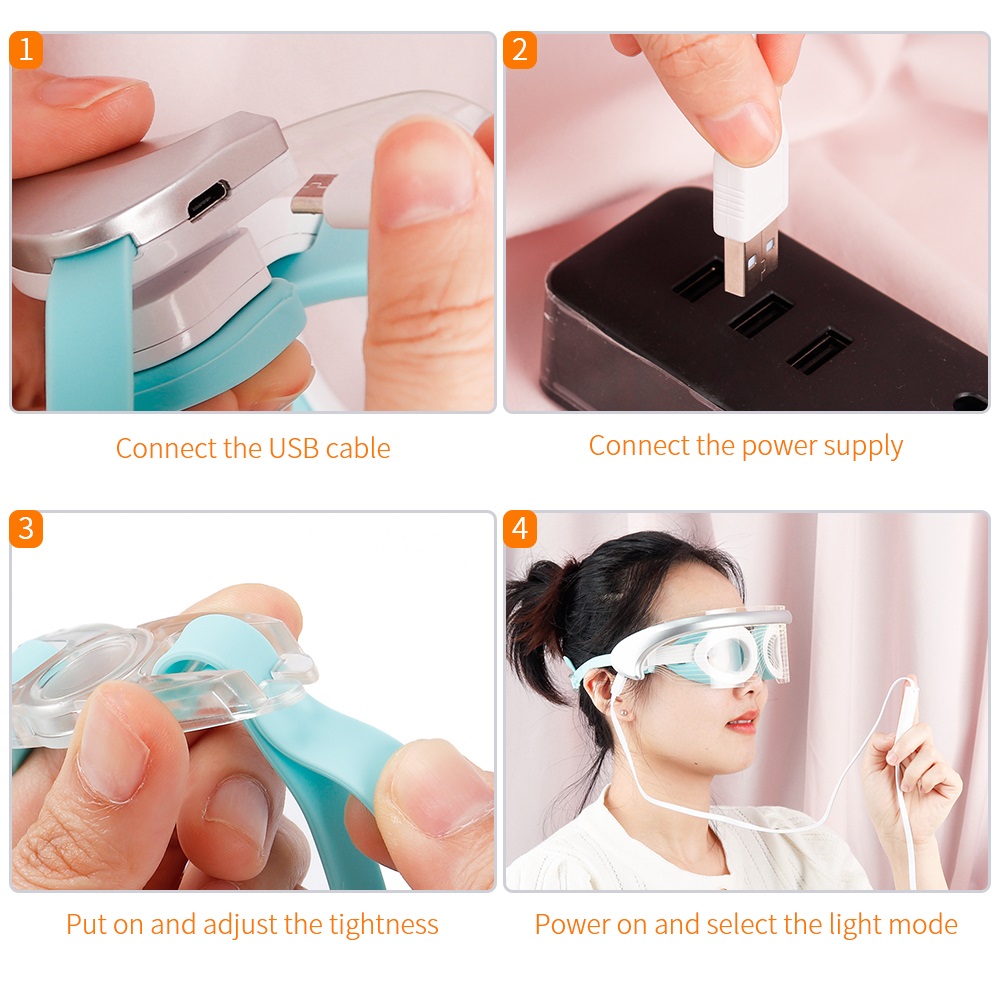 1

Connect the USB cable

2

Connect the power supply

3

Put on and adjust the tightness

4

Power on and select the light mode