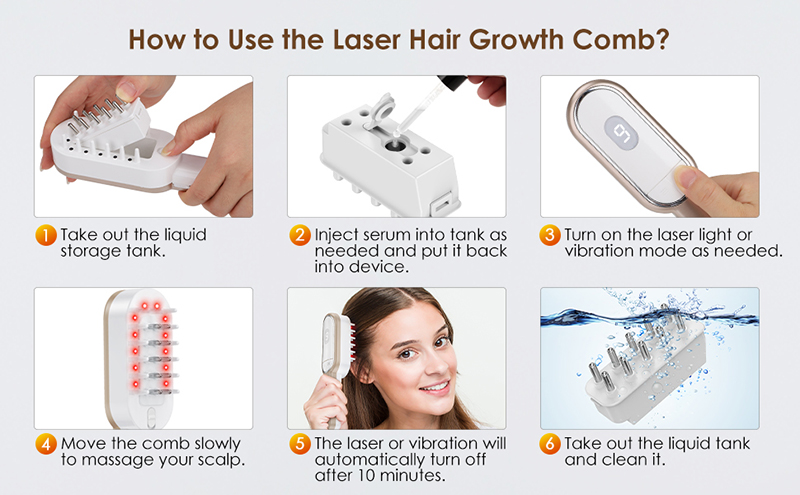 How to Use the Laser Hair Growth Comb?

1 Take out the liquid storage tank.

2 Inject serum into tank as needed and put it back into device.

3 Turn on the laser light or vibration mode as needed.

4 Move the comb slowly to massage your scalp.

5 The laser or vibration will automatically turn off after 10 minutes.

6 Take out the liquid tank and clean it.