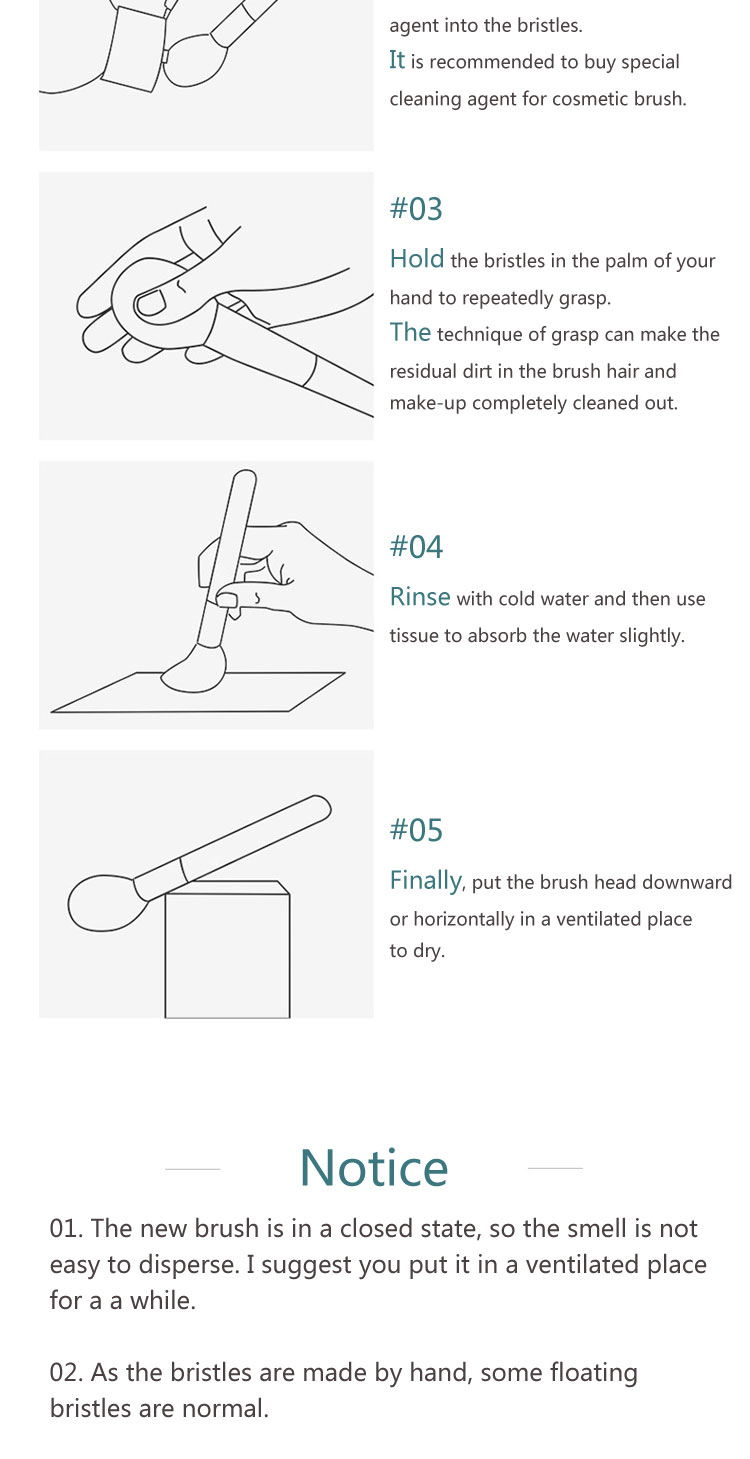 agent into the bristles.
It is recommended to buy special cleaning agent for cosmetic brush.

#03

Hold the bristles in the palm of your hand to repeatedly grasp.
The technique of grasp can make the residual dirt in the brush hair and make-up completely cleaned out.

#04

Rinse with cold water and then use tissue to absorb the water slightly.

#05

Finally, put the brush head downward or horizontally in a ventilated place to dry.

Notice

01. The new brush is in a closed state, so the smell is not easy to disperse. I suggest you put it in a ventilated place for a a while.

02. As the bristles are made by hand, some floating bristles are normal.