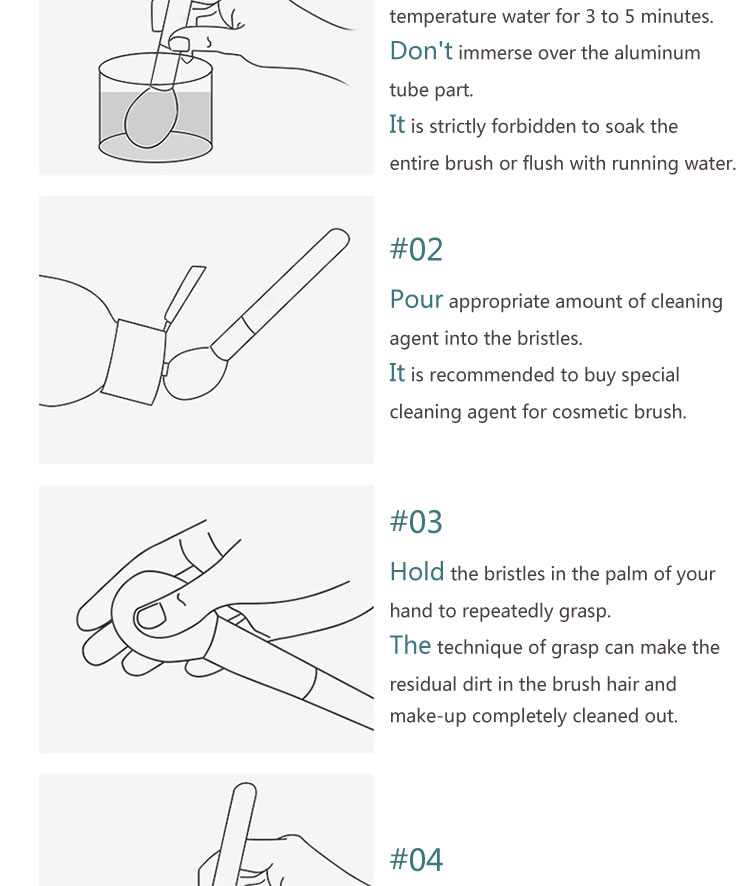 temperature water for 3 to 5 minutes.
Don't immerse over the aluminum tube part.
It is strictly forbidden to soak the entire brush or flush with running water.

#02

Pour appropriate amount of cleaning agent into the bristles.
It is recommended to buy special cleaning agent for cosmetic brush.

#03

Hold the bristles in the palm of your hand to repeatedly grasp.
The technique of grasp can make the residual dirt in the brush hair and make-up completely cleaned out.

#04