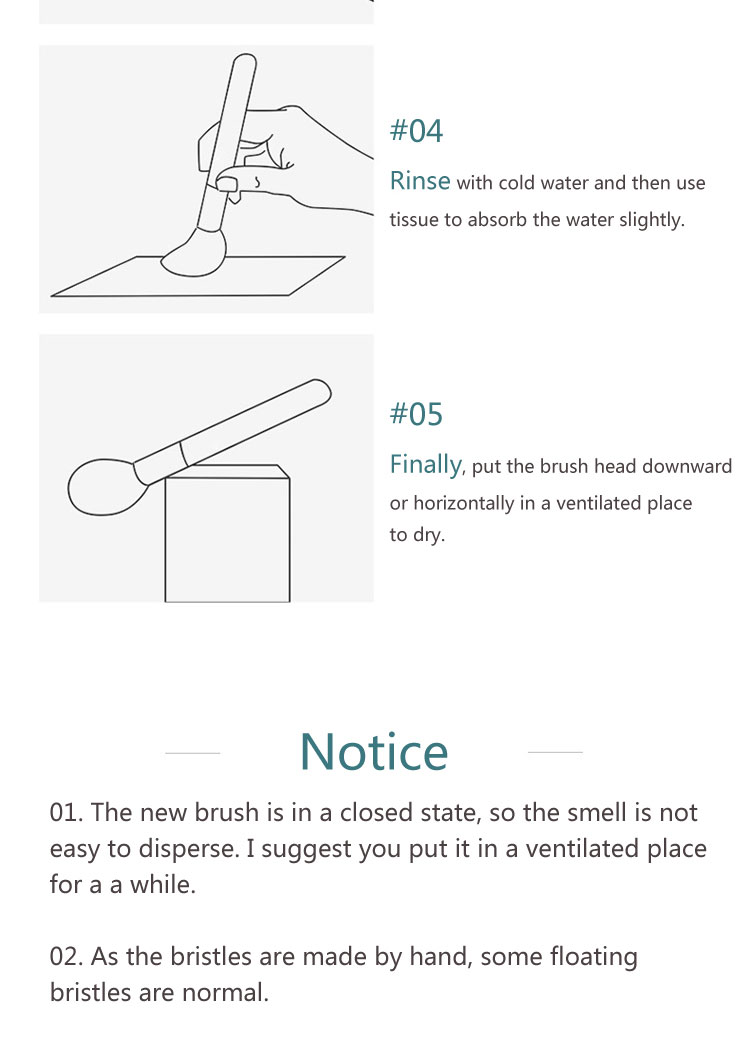 #04

Rinse with cold water and then use tissue to absorb the water slightly.

#05

Finally, put the brush head downward or horizontally in a ventilated place to dry.

Notice

01. The new brush is in a closed state, so the smell is not easy to disperse. I suggest you put it in a ventilated place for a a while.

02. As the bristles are made by hand, some floating bristles are normal.