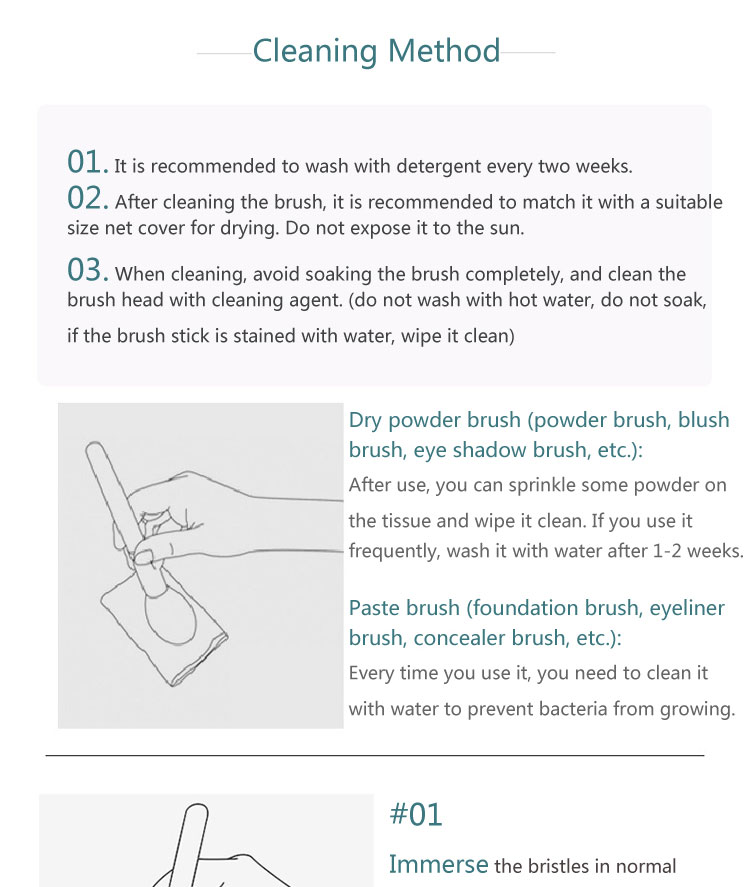 Cleaning Method

01. It is recommended to wash with detergent every two weeks.
02. After cleaning the brush, it is recommended to match it with a suitable size net cover for drying. Do not expose it to the sun.

03. When cleaning, avoid soaking the brush completely, and clean the brush head with cleaning agent. (do not wash with hot water, do not soak, if the brush stick is stained with water, wipe it clean)

Dry powder brush (powder brush, blush brush, eye shadow brush, etc.):
After use, you can sprinkle some powder on the tissue and wipe it clean. If you use it frequently, wash it with water after 1-2 weeks.

Paste brush (foundation brush, eyeliner brush, concealer brush, etc.):
Every time you use it, you need to clean it with water to prevent bacteria from growing.

#01

Immerse the bristles in normal