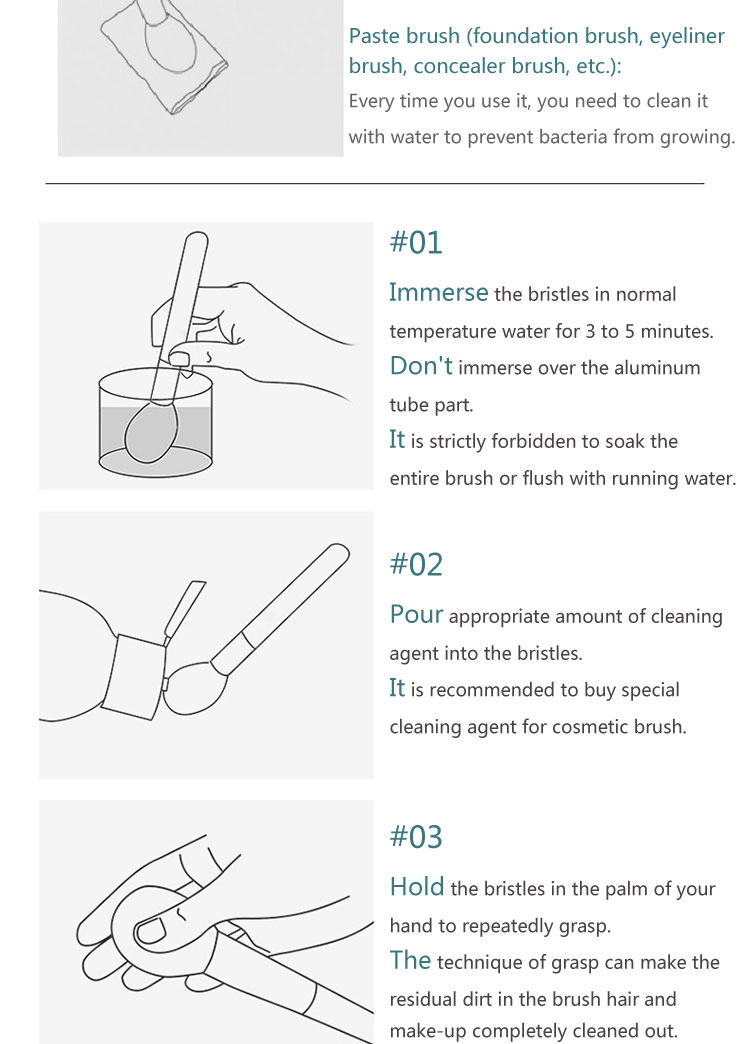 Paste brush (foundation brush, eyeliner brush, concealer brush, etc.):
Every time you use it, you need to clean it with water to prevent bacteria from growing.

#01

Immerse the bristles in normal temperature water for 3 to 5 minutes.
Don't immerse over the aluminum tube part.
It is strictly forbidden to soak the entire brush or flush with running water.

#02

Pour appropriate amount of cleaning agent into the bristles.
It is recommended to buy special cleaning agent for cosmetic brush.

#03

Hold the bristles in the palm of your hand to repeatedly grasp.
The technique of grasp can make the residual dirt in the brush hair and make-up completely cleaned out.