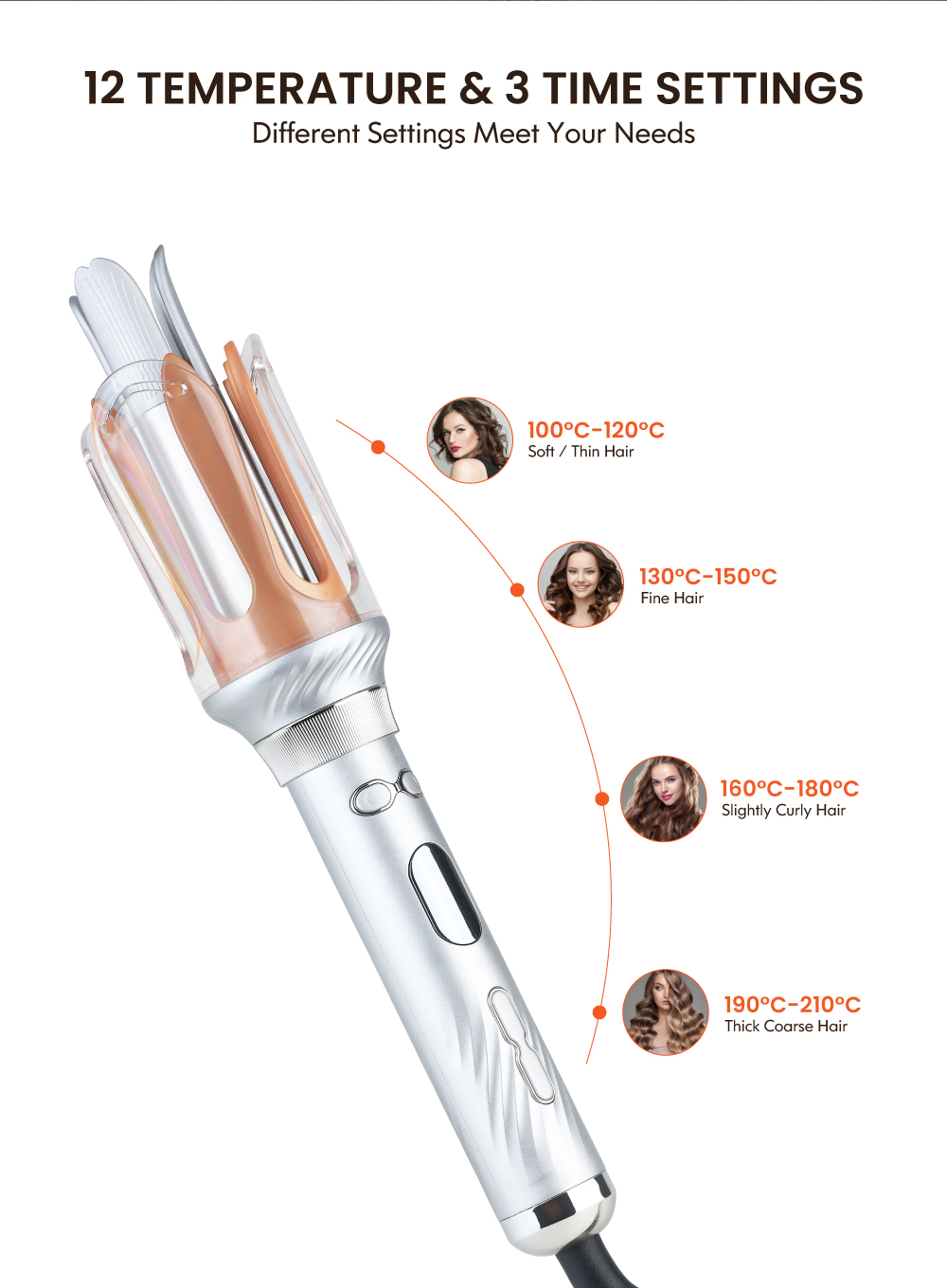 12 TEMPERATURE & 3 TIME SETTINGS
Different Settings Meet Your Needs

100°C-120°C
Soft / Thin Hair

130°C-150°C
Fine Hair

160°C-180°C
Slightly Curly Hair

190°C-210°C
Thick Coarse Hair