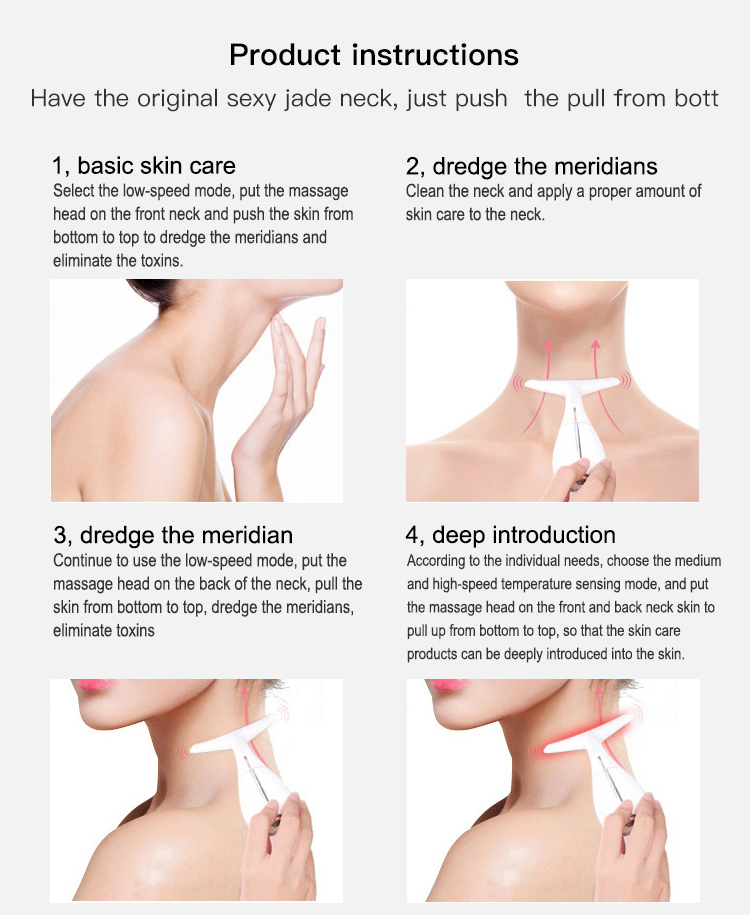 Product instructions

Have the original sexy jade neck, just push the pull from bott

1, basic skin care
Select the low-speed mode, put the massage head on the front neck and push the skin from bottom to top to dredge the meridians and eliminate the toxins.

2, dredge the meridians
Clean the neck and apply a proper amount of skin care to the neck.

3, dredge the meridian
Continue to use the low-speed mode, put the massage head on the back of the neck, pull the skin from bottom to top, dredge the meridians, eliminate toxins

4, deep introduction
According to the individual needs, choose the medium and high-speed temperature sensing mode, and put the massage head on the front and back neck skin to pull up from bottom to top, so that the skin care products can be deeply introduced into the skin.