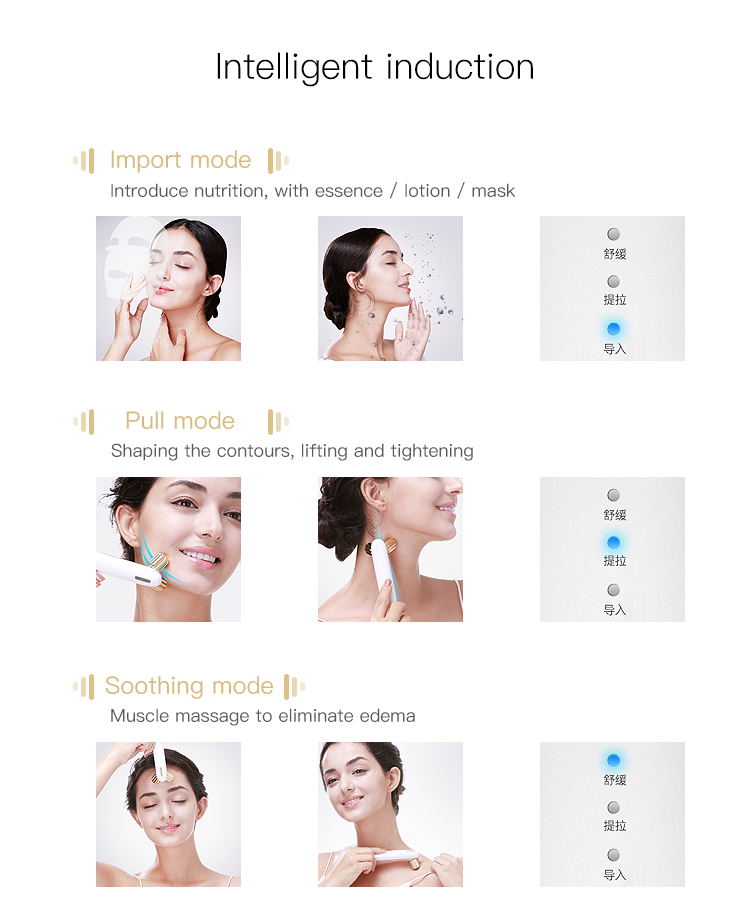 Intelligent induction

Import mode

Introduce nutrition, with essence / lotion / mask

舒缓

提拉

导入

Pull mode

Shaping the contours, lifting and tightening

舒缓

提拉

导入

Soothing mode

Muscle massage to eliminate edema

舒缓

提拉

导入