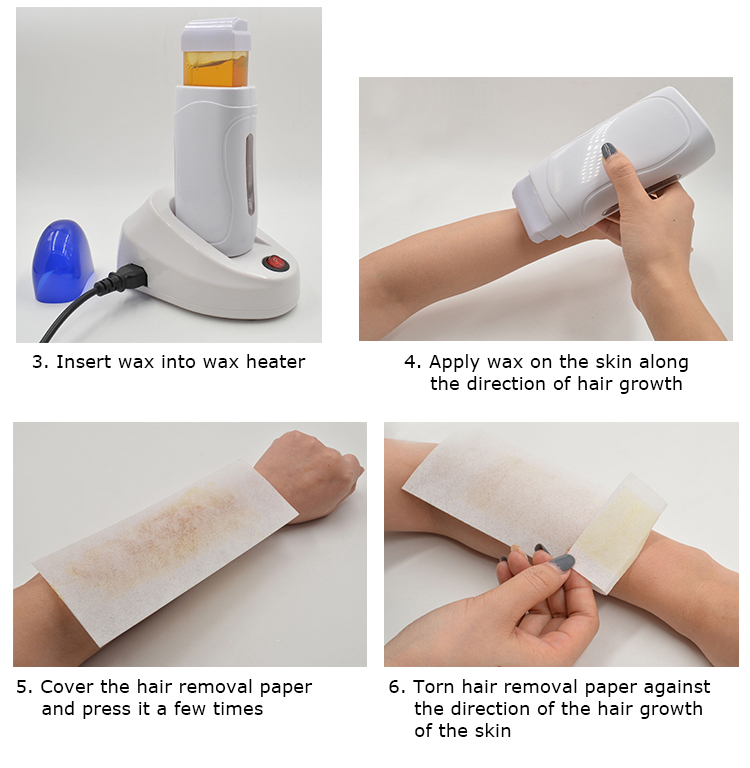 3. Insert wax into wax heater

4. Apply wax on the skin along the direction of hair growth

5. Cover the hair removal paper and press it a few times

6. Torn hair removal paper against the direction of the hair growth of the skin