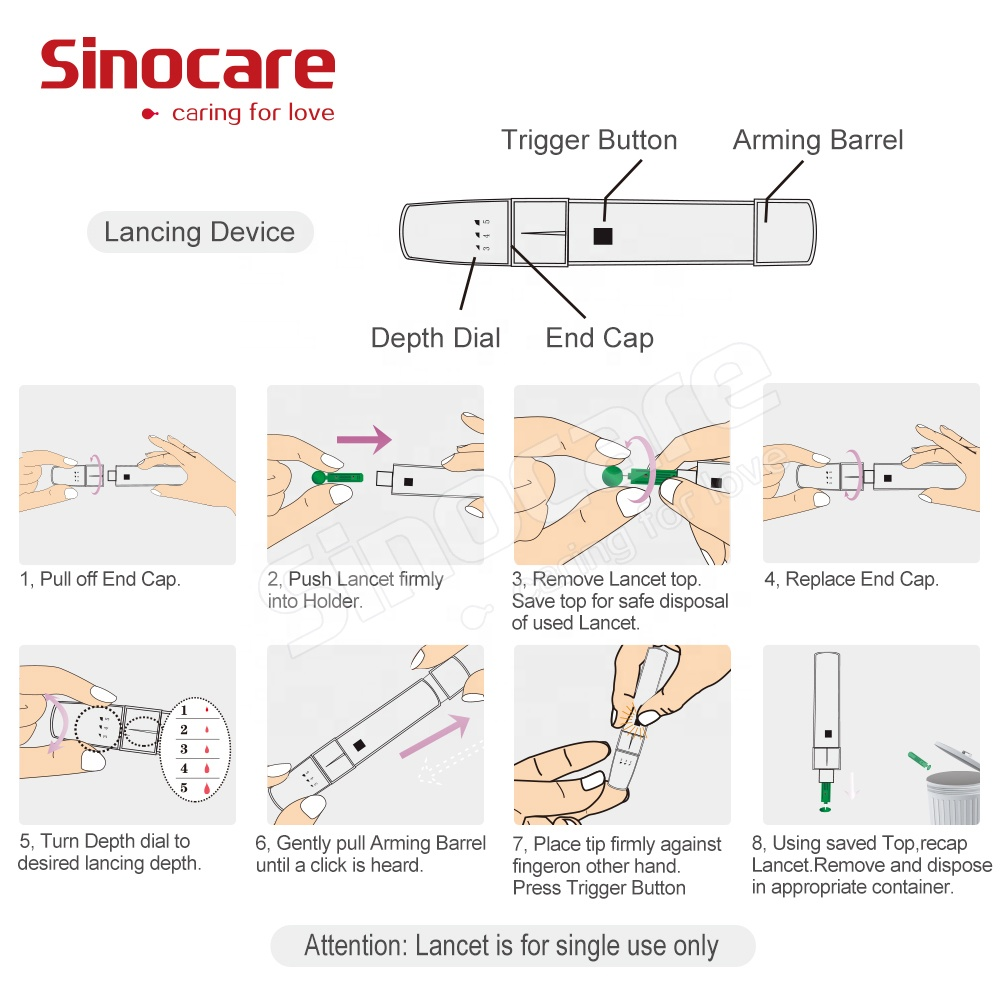 Sinocare
caring for love

Lancing Device

Trigger Button
Arming Barrel

3 4 5

Depth Dial
End Cap

Sinocare
caring for love

1, Pull off End Cap.

2, Push Lancet firmly into Holder.

3, Remove Lancet top. Save top for safe disposal of used Lancet.

4, Replace End Cap.

1
2
3
4
5

5, Turn Depth dial to desired lancing depth.

6, Gently pull Arming Barrel until a click is heard.

7, Place tip firmly against fingeron other hand. Press Trigger Button

8, Using saved Top,recap Lancet.Remove and dispose in appropriate container.

Attention: Lancet is for single use only