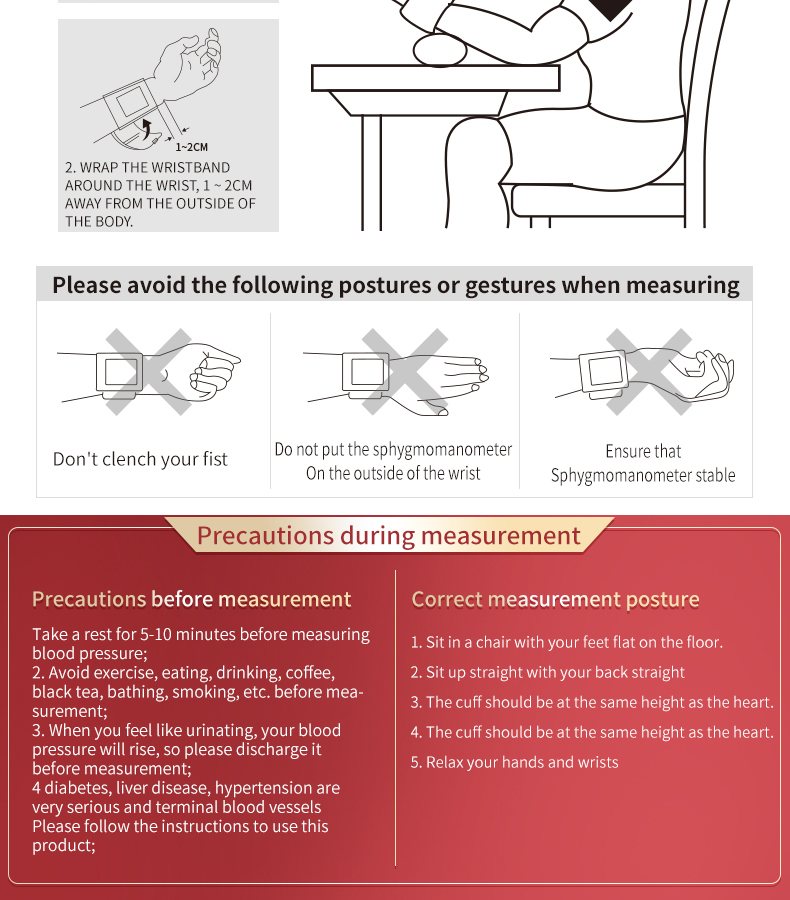 1~2CM

2. WRAP THE WRISTBAND AROUND THE WRIST, 1 ~ 2CM AWAY FROM THE OUTSIDE OF THE BODY.

Please avoid the following postures or gestures when measuring

Don't clench your fist

Do not put the sphygmomanometer On the outside of the wrist

Ensure that Sphygmomanometer stable

Precautions during measurement

Precautions before measurement

Take a rest for 5-10 minutes before measuring blood pressure;
2. Avoid exercise, eating, drinking, coffee, black tea, bathing, smoking, etc. before measurement;
3. When you feel like urinating, your blood pressure will rise, so please discharge it before measurement;
4 diabetes, liver disease, hypertension are very serious and terminal blood vessels Please follow the instructions to use this product;

Correct measurement posture

1. Sit in a chair with your feet flat on the floor.
2. Sit up straight with your back straight
3. The cuff should be at the same height as the heart.
4. The cuff should be at the same height as the heart.
5. Relax your hands and wrists