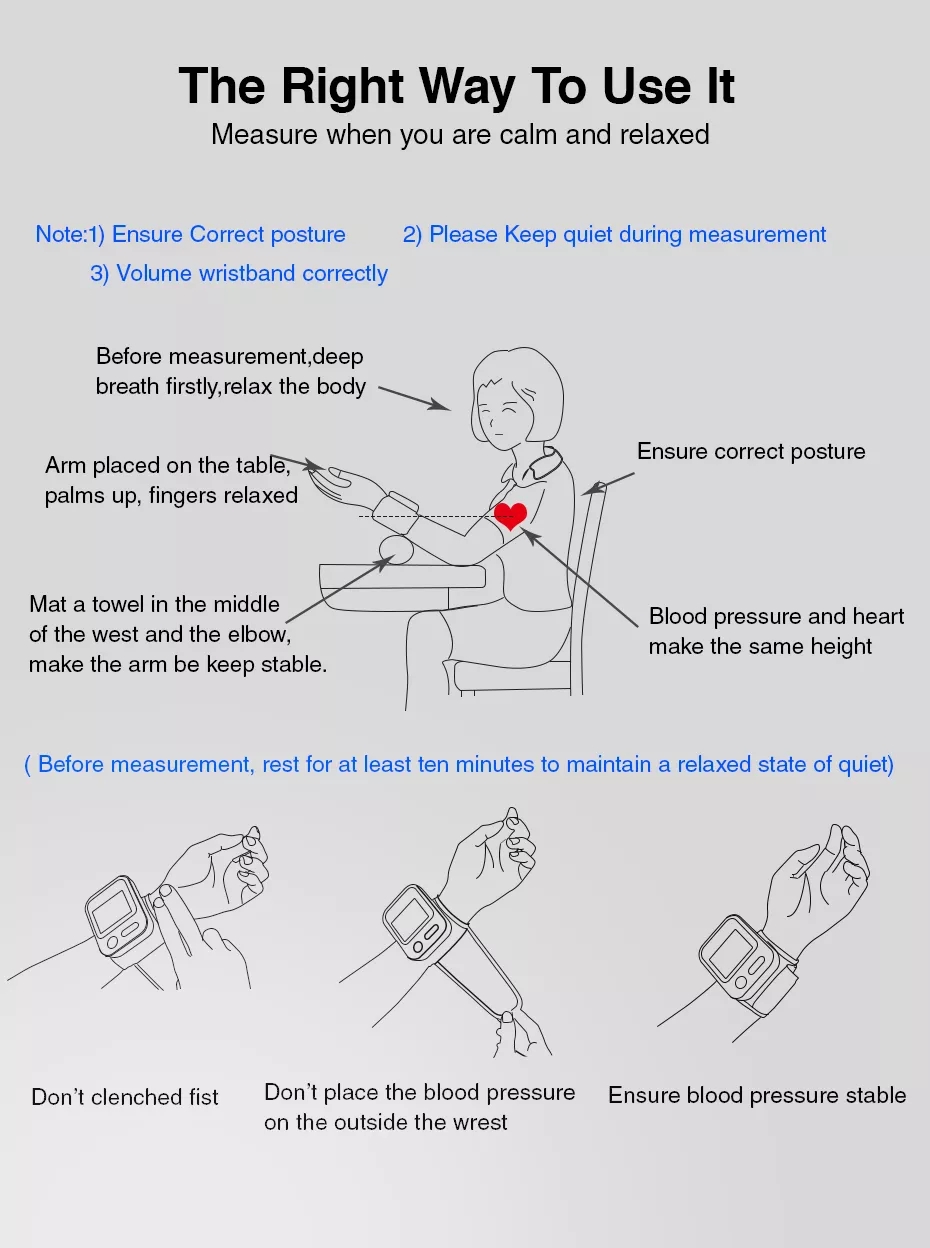 The Right Way To Use It
Measure when you are calm and relaxed

Note:1) Ensure Correct posture 2) Please Keep quiet during measurement
3) Volume wristband correctly

Before measurement,deep breath firstly,relax the body

Arm placed on the table, palms up, fingers relaxed

Ensure correct posture

Mat a towel in the middle of the west and the elbow, make the arm be keep stable.

Blood pressure and heart make the same height

( Before measurement, rest for at least ten minutes to maintain a relaxed state of quiet)

Don't clenched fist

Don't place the blood pressure on the outside the wrest

Ensure blood pressure stable