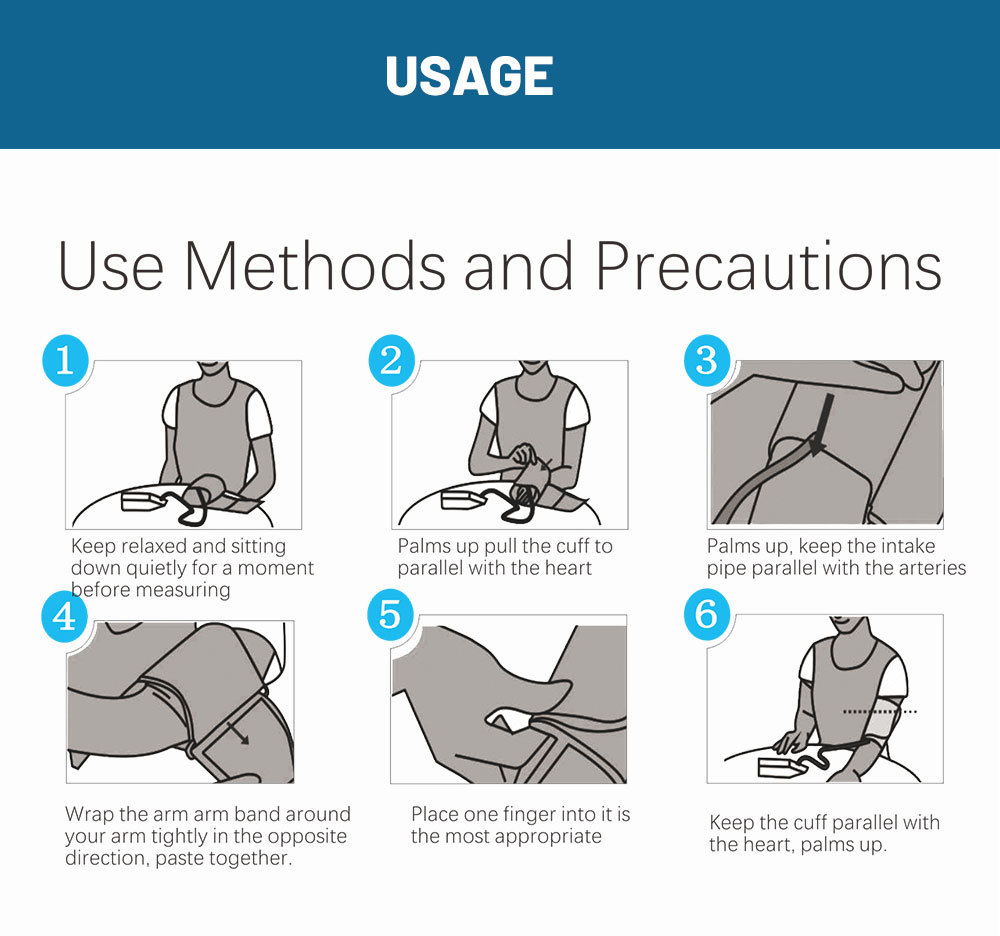 USAGE

Use Methods and Precautions

1

Keep relaxed and sitting down quietly for a moment before measuring

2

Palms up pull the cuff to parallel with the heart

3

Palms up, keep the intake pipe parallel with the arteries

4

Wrap the arm arm band around your arm tightly in the opposite direction, paste together.

5

Place one finger into it is the most appropriate

6

Keep the cuff parallel with the heart, palms up.