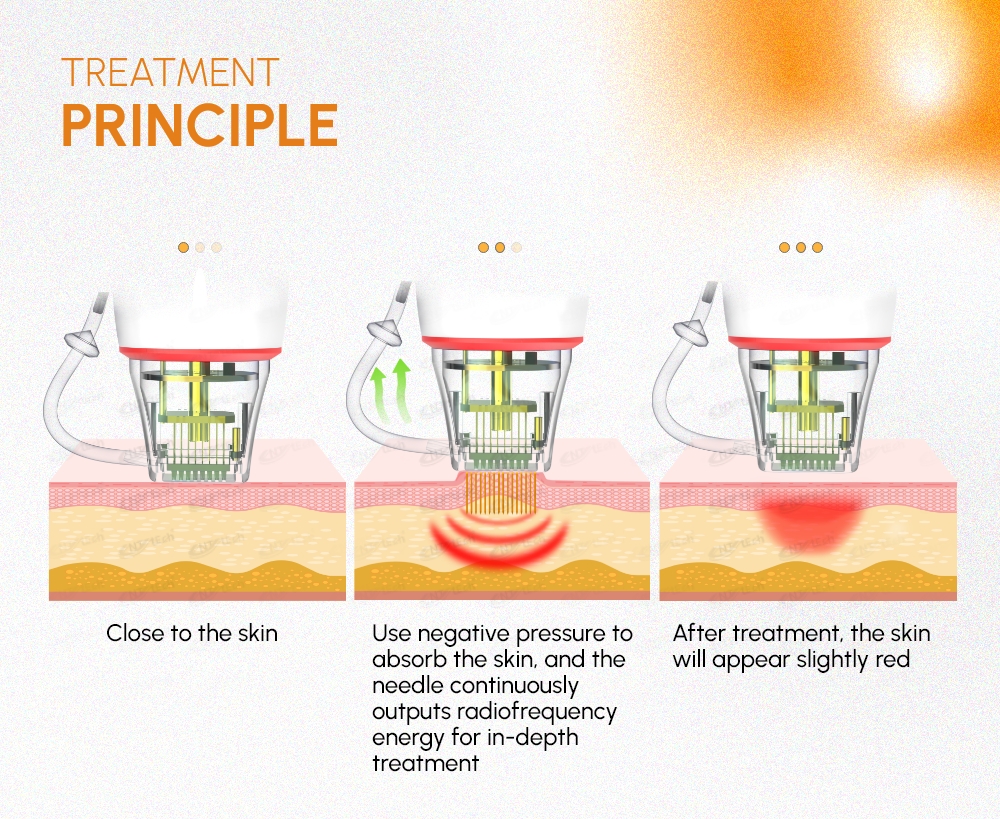 TREATMENT
PRINCIPLE

Close to the skin

Use negative pressure to absorb the skin, and the needle continuously outputs radiofrequency energy for in-depth treatment

After treatment, the skin will appear slightly red