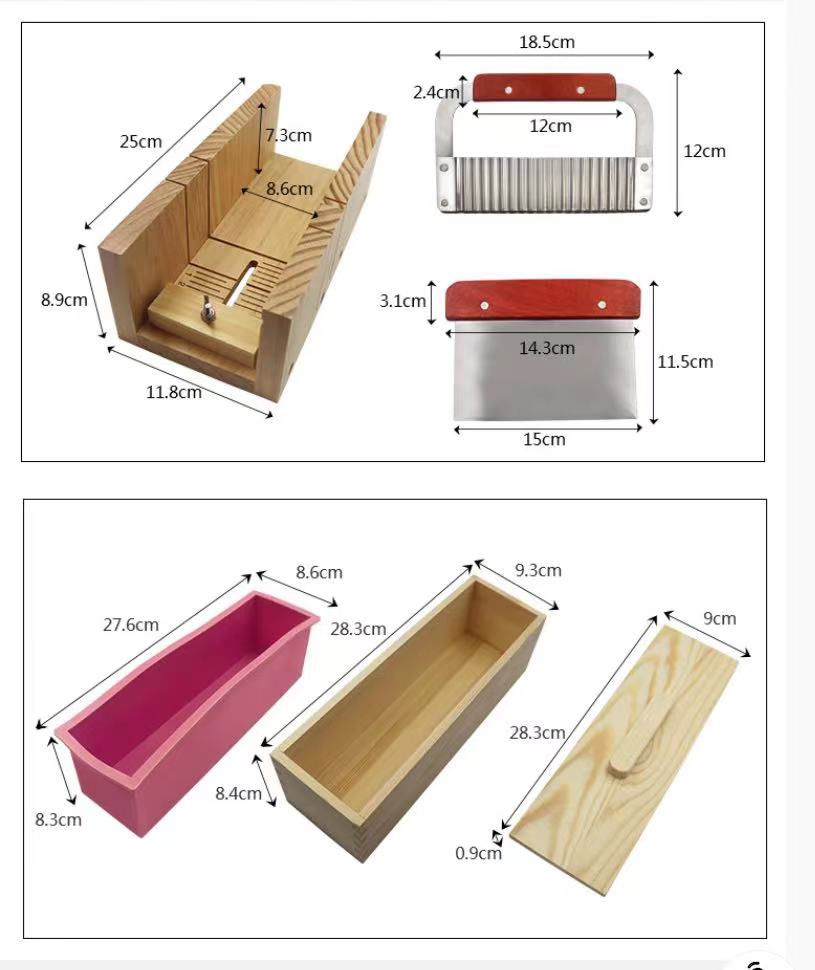 25cm
7.3cm
8.6cm
8.9cm
11.8cm

18.5cm
2.4cm
12cm
12cm

3.1cm
14.3cm
11.5cm
15cm

8.6cm
27.6cm
8.3cm

9.3cm
28.3cm
8.4cm

9cm
28.3cm
0.9cm