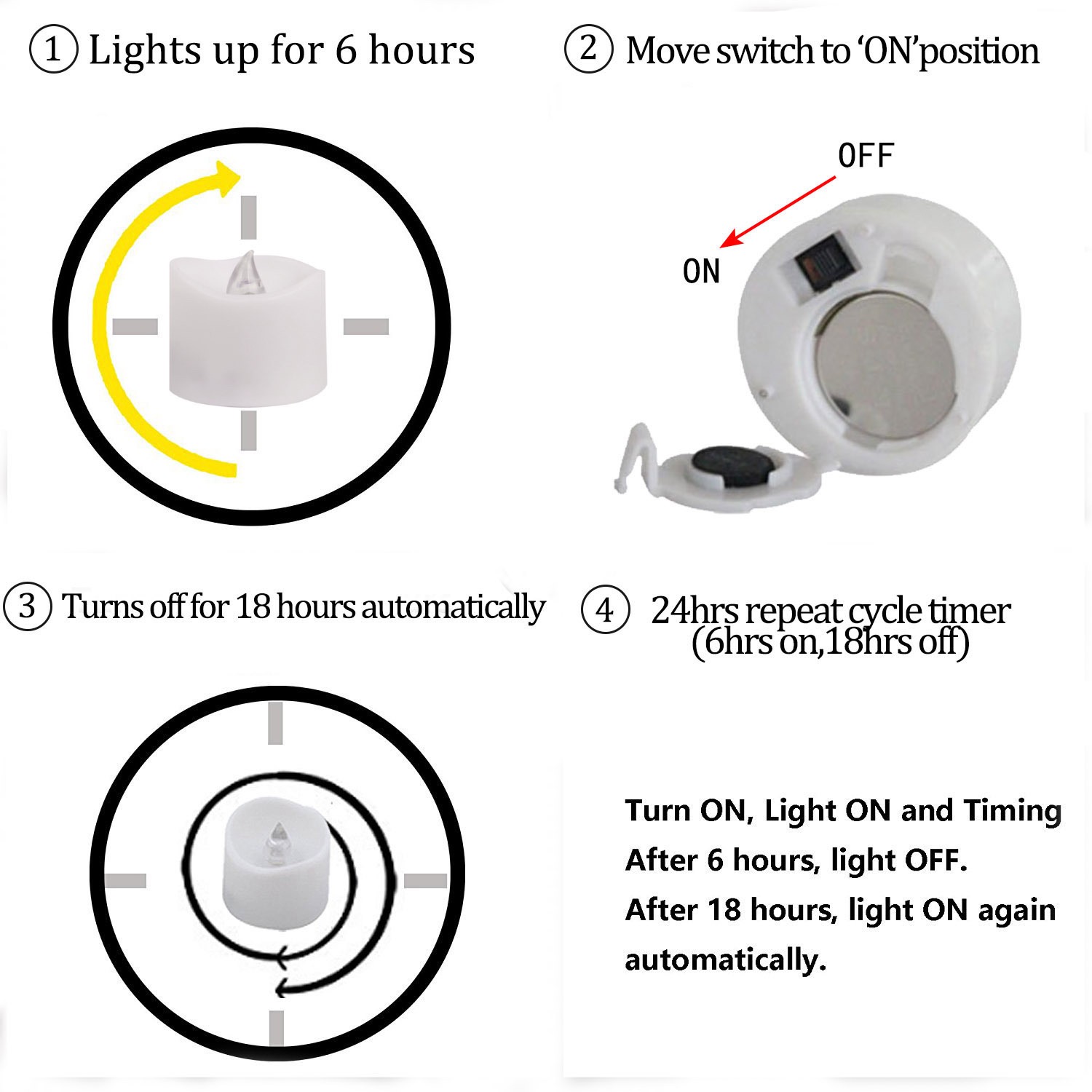 ① Lights up for 6 hours

② Move switch to 'ON'position

OFF

ON

③ Turns off for 18 hours automatically

④ 24hrs repeat cycle timer (6hrs on,18hrs off)

Turn ON, Light ON and Timing
After 6 hours, light OFF.
After 18 hours, light ON again automatically.