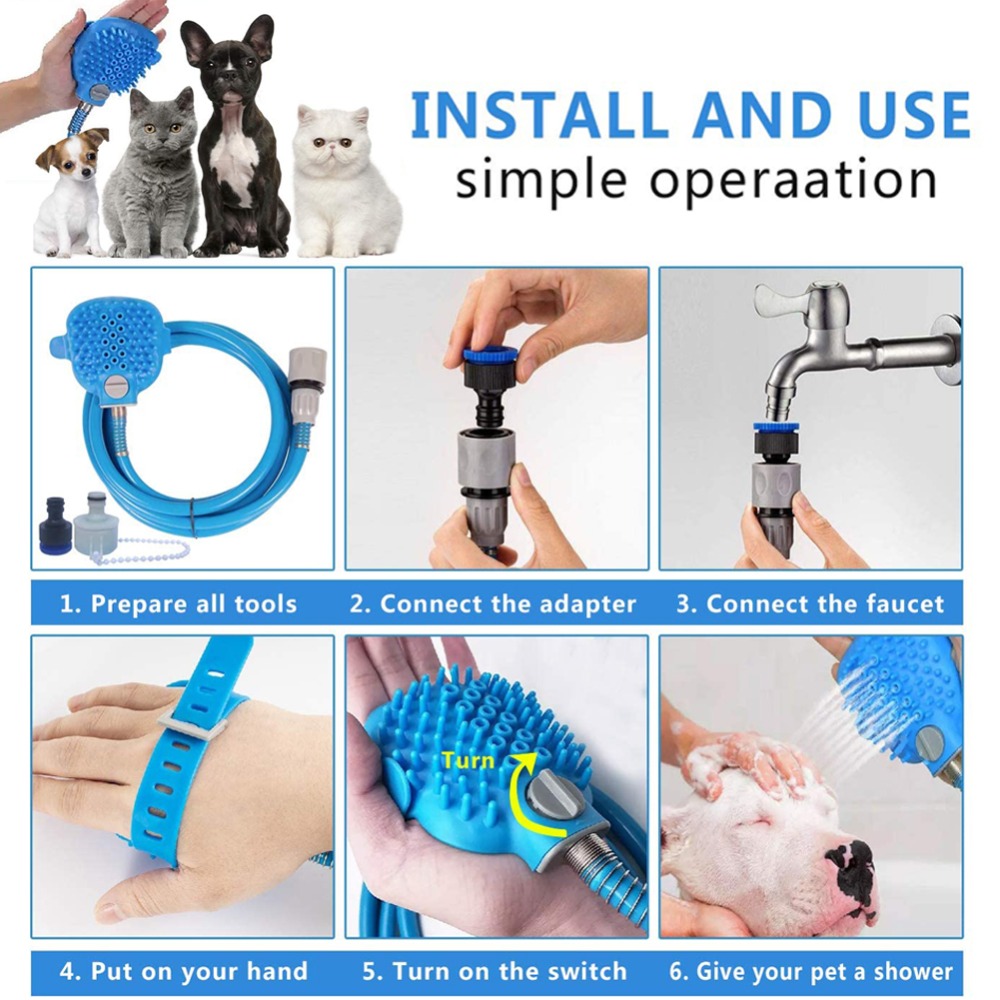 INSTALL AND USE
simple operaation

1. Prepare all tools

2. Connect the adapter

3. Connect the faucet

Turn

4. Put on your hand

5. Turn on the switch

6. Give your pet a shower