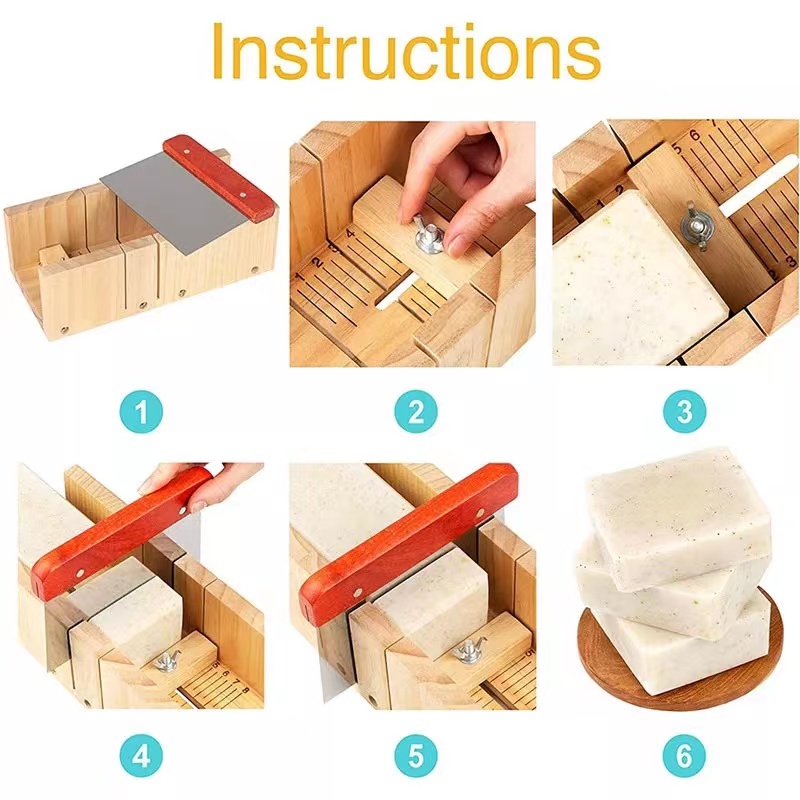 Instructions

1

2

3

4

5

6