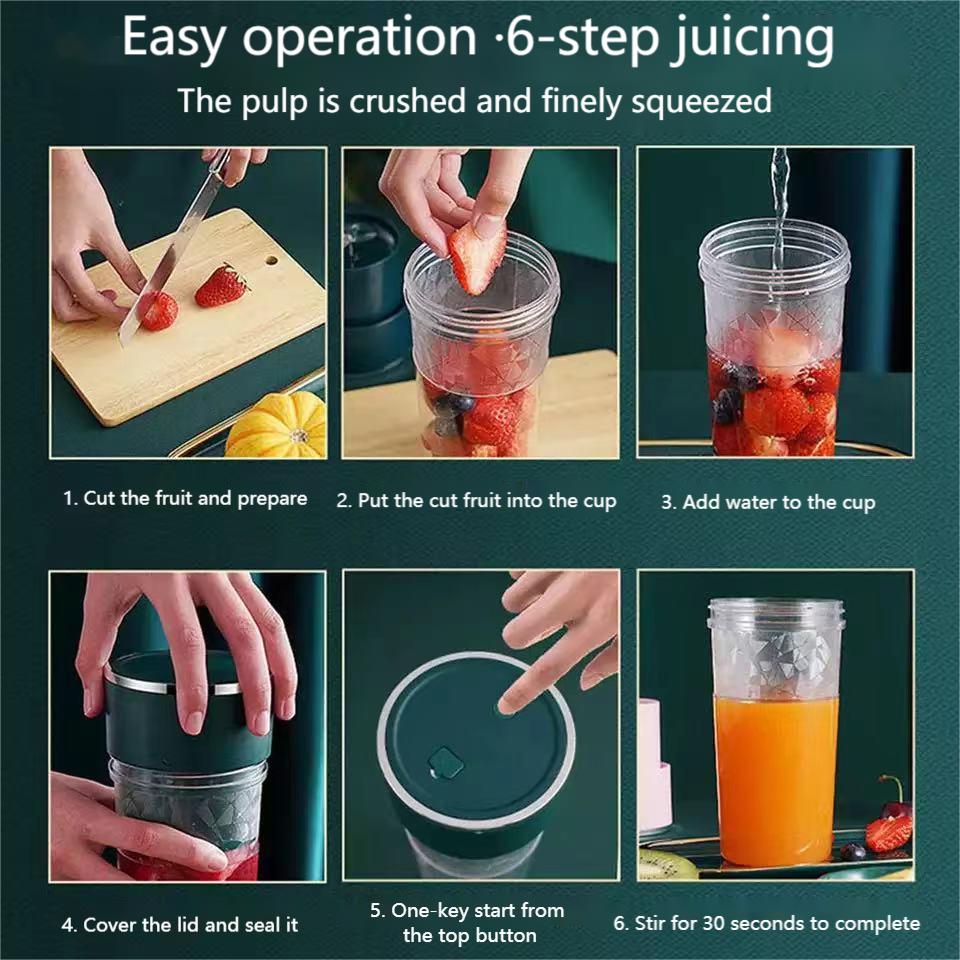 Easy operation ·6-step juicing

The pulp is crushed and finely squeezed

1. Cut the fruit and prepare

2. Put the cut fruit into the cup

3. Add water to the cup

4. Cover the lid and seal it

5. One-key start from the top button

6. Stir for 30 seconds to complete