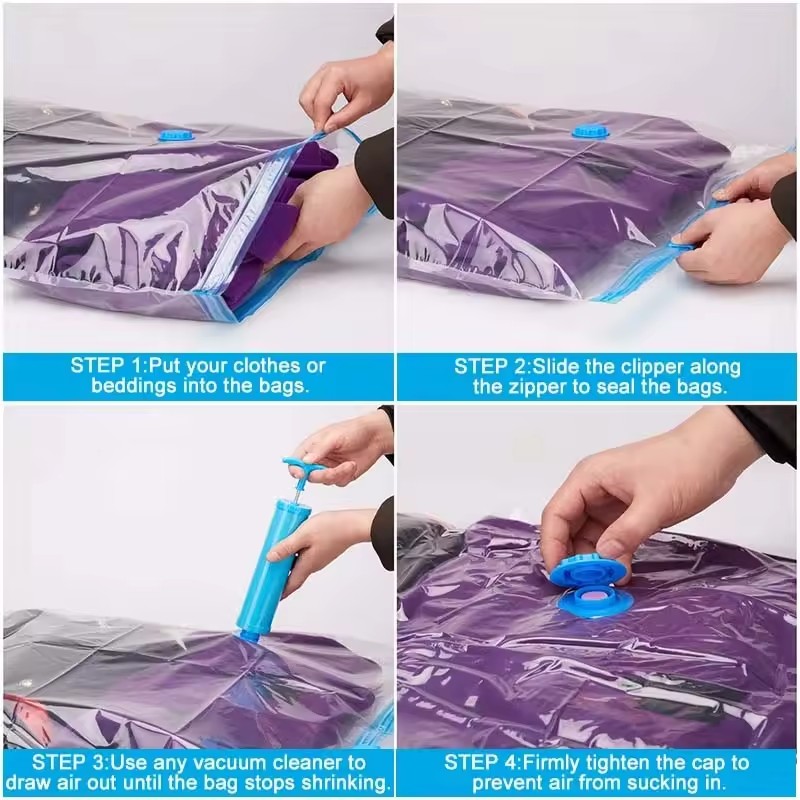 STEP 1:Put your clothes or beddings into the bags.

STEP 2:Slide the clipper along the zipper to seal the bags.

STEP 3:Use any vacuum cleaner to draw air out until the bag stops shrinking.

STEP 4:Firmly tighten the cap to prevent air from sucking in.