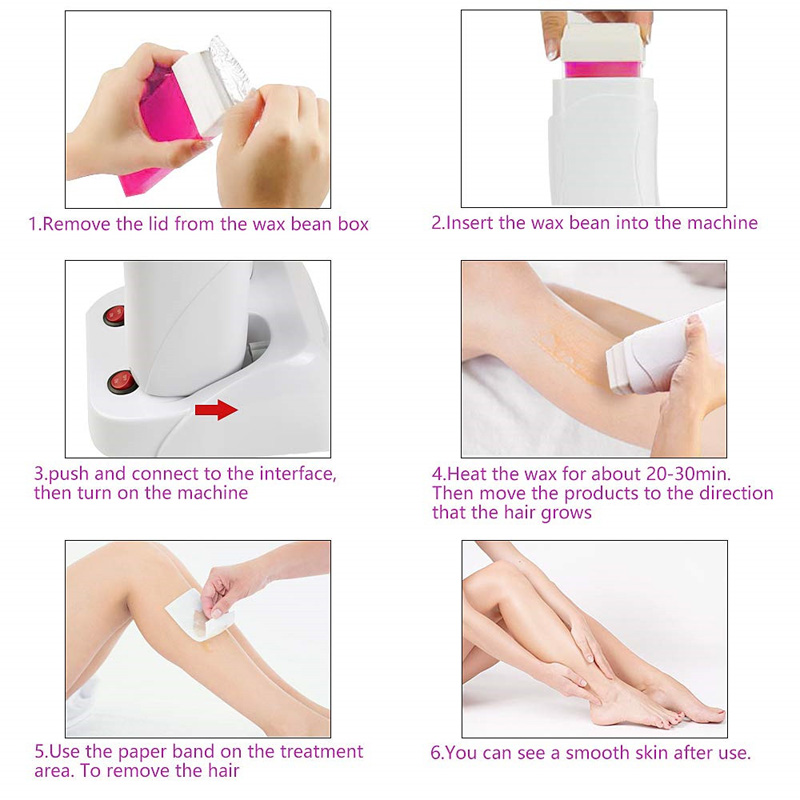 1.Remove the lid from the wax bean box

2.Insert the wax bean into the machine

3.push and connect to the interface, then turn on the machine

4.Heat the wax for about 20-30min. Then move the products to the direction that the hair grows

5.Use the paper band on the treatment area. To remove the hair

6.You can see a smooth skin after use.