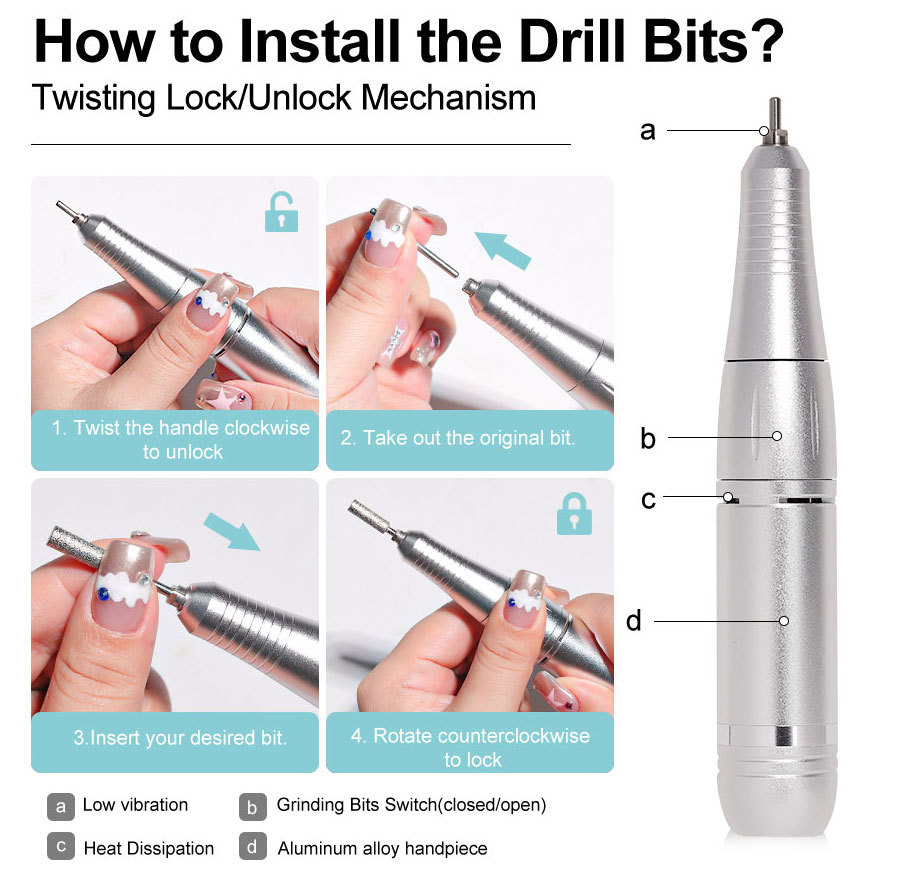 How to Install the Drill Bits?

Twisting Lock/Unlock Mechanism

1. Twist the handle clockwise to unlock

2. Take out the original bit.

3.Insert your desired bit.

4. Rotate counterclockwise to lock

a
b
c
d

a Low vibration
b Grinding Bits Switch(closed/open)
c Heat Dissipation
d Aluminum alloy handpiece