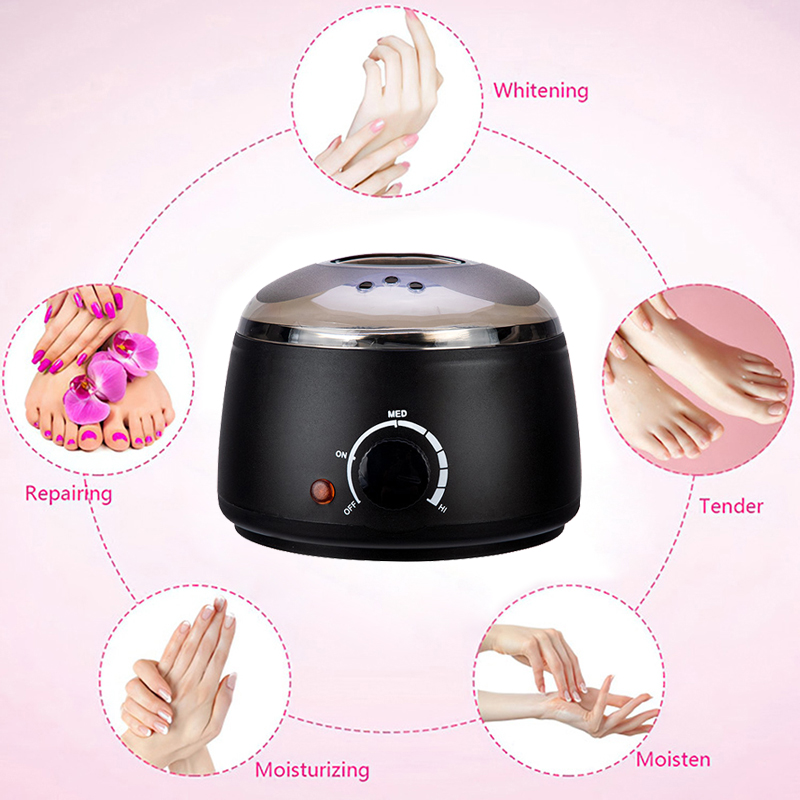 Whitening

Repairing

MED

ON

OFF

HI

Tender

Moisturizing

Moisten