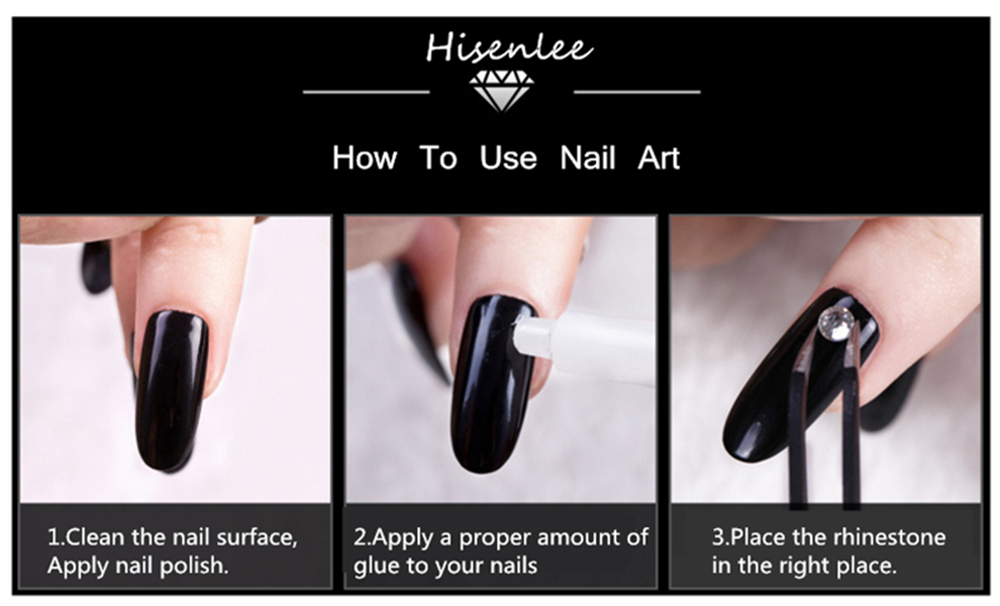 Hisenlee

How To Use Nail Art

1.Clean the nail surface, Apply nail polish.

2.Apply a proper amount of glue to your nails

3.Place the rhinestone in the right place.