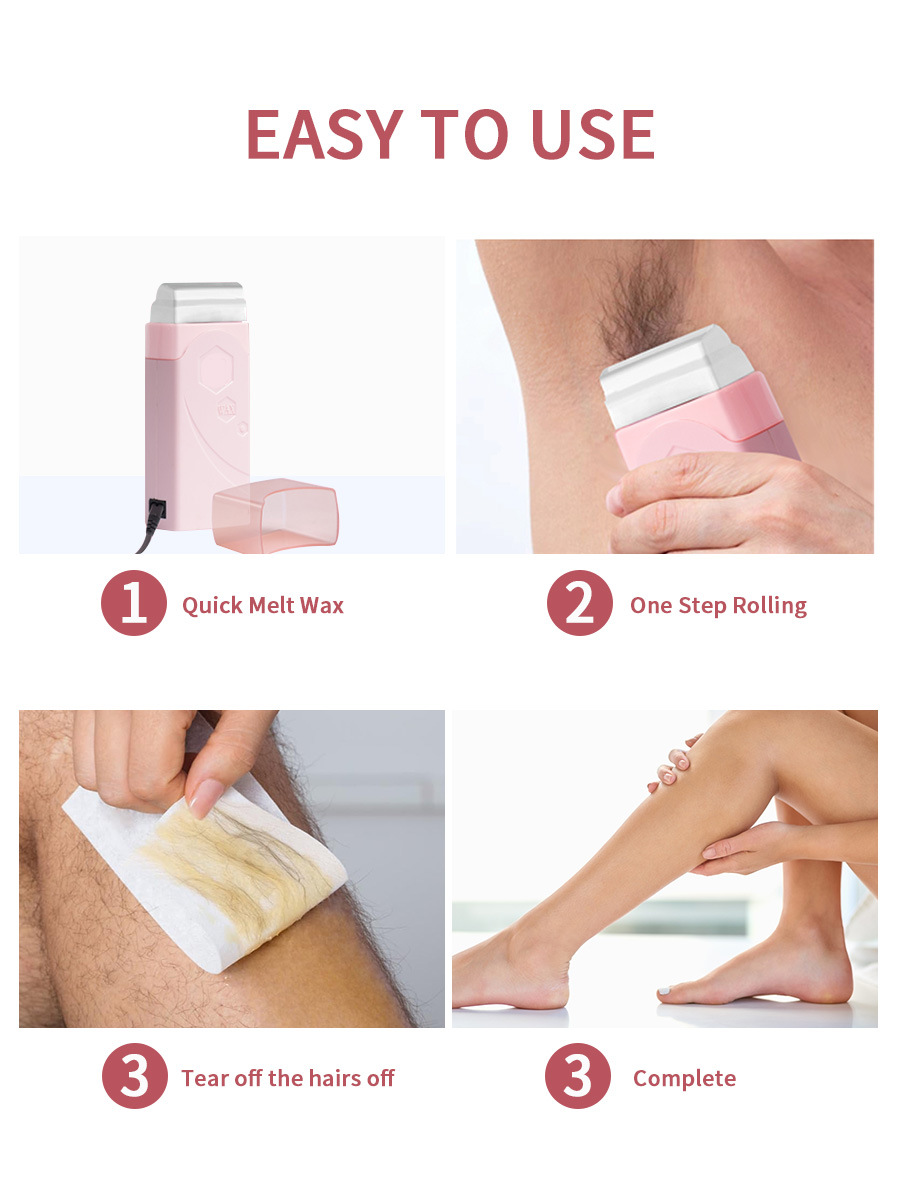 EASY TO USE

1 Quick Melt Wax

2 One Step Rolling

3 Tear off the hairs off

3 Complete