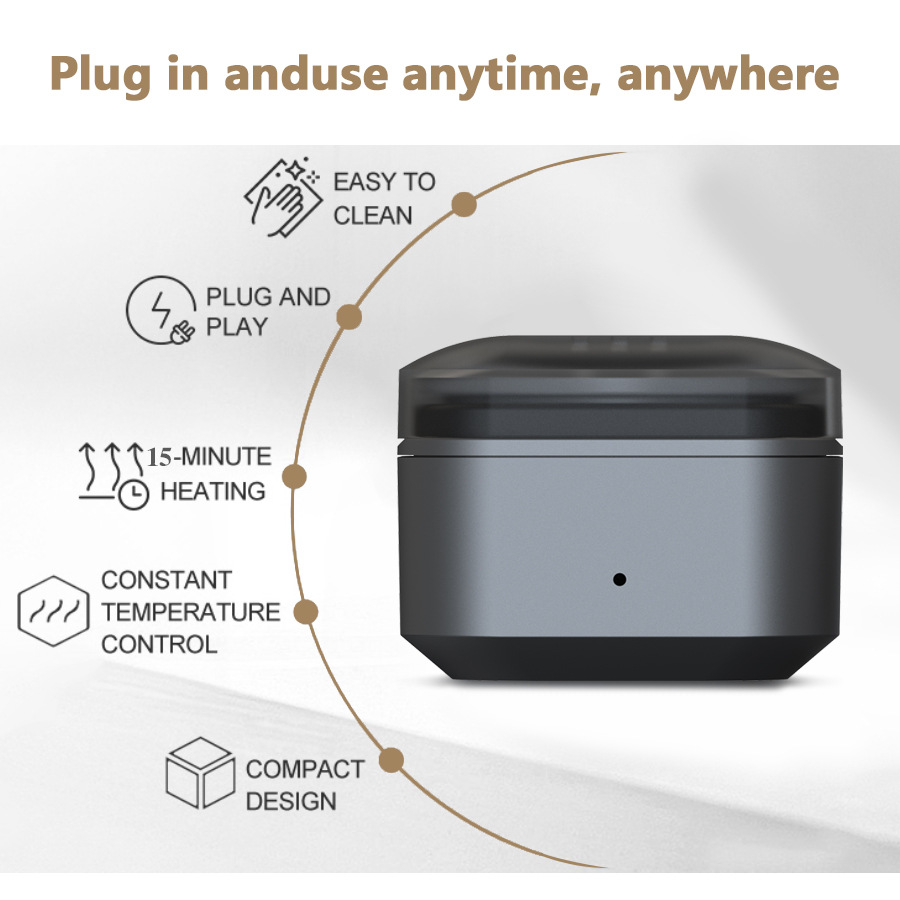 Plug in anduse anytime, anywhere

EASY TO CLEAN

PLUG AND PLAY

15-MINUTE HEATING

CONSTANT TEMPERATURE CONTROL

COMPACT DESIGN