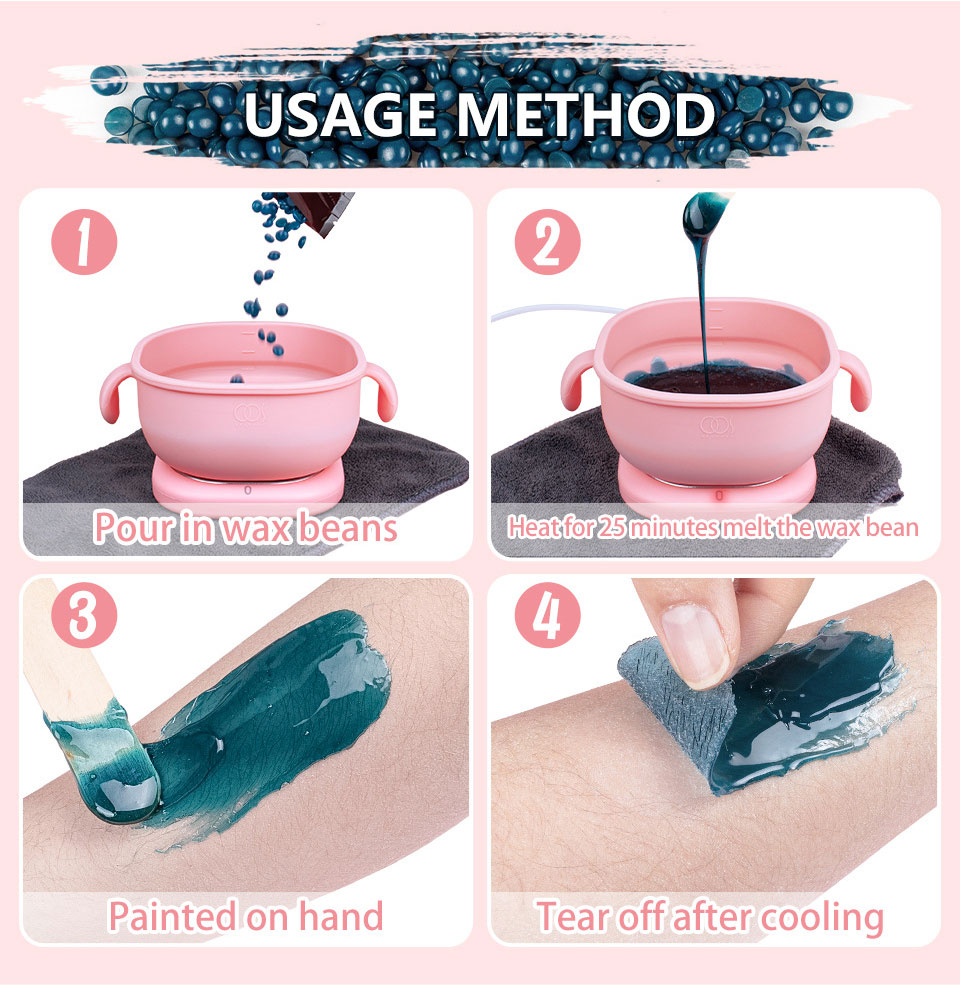 USAGE METHOD

1

Pour in wax beans

2

Heat for 25 minutes melt the wax bean

3

Painted on hand

4

Tear off after cooling