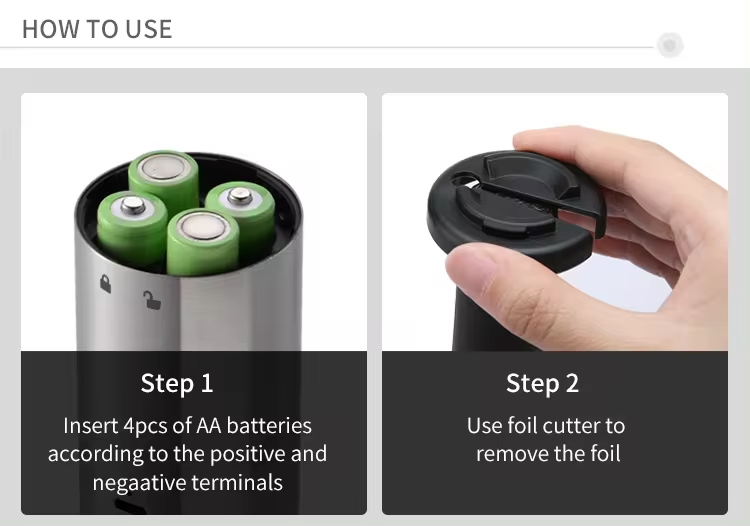 HOW TO USE

Step 1

Insert 4pcs of AA batteries according to the positive and negaative terminals

Step 2

Use foil cutter to remove the foil