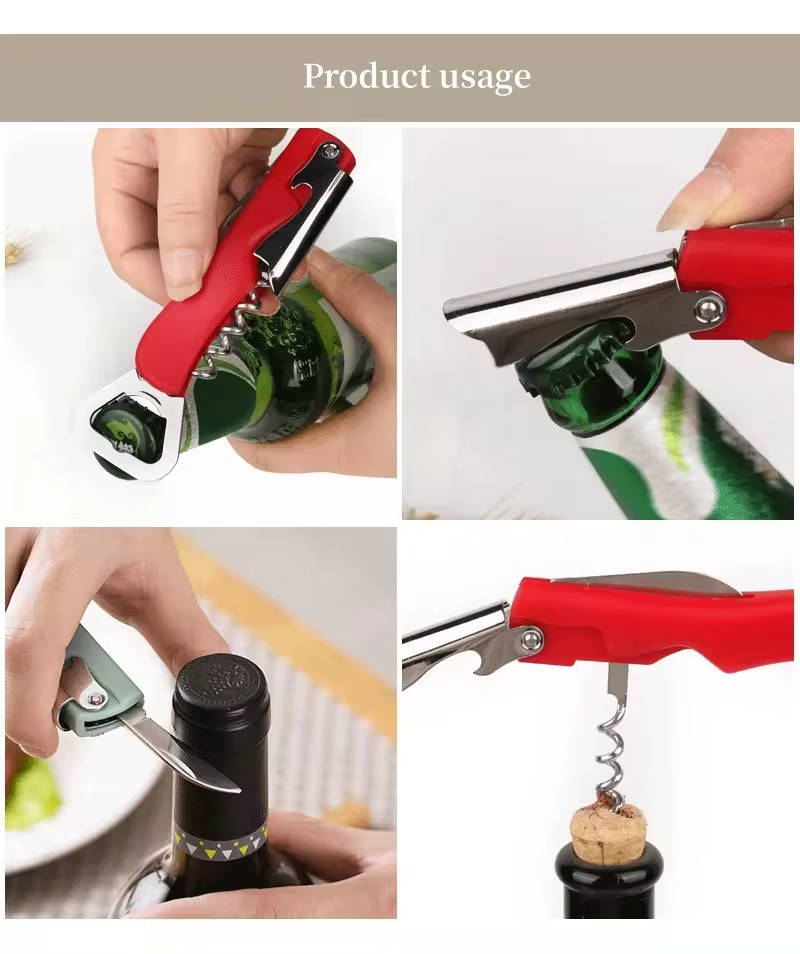 Product usage