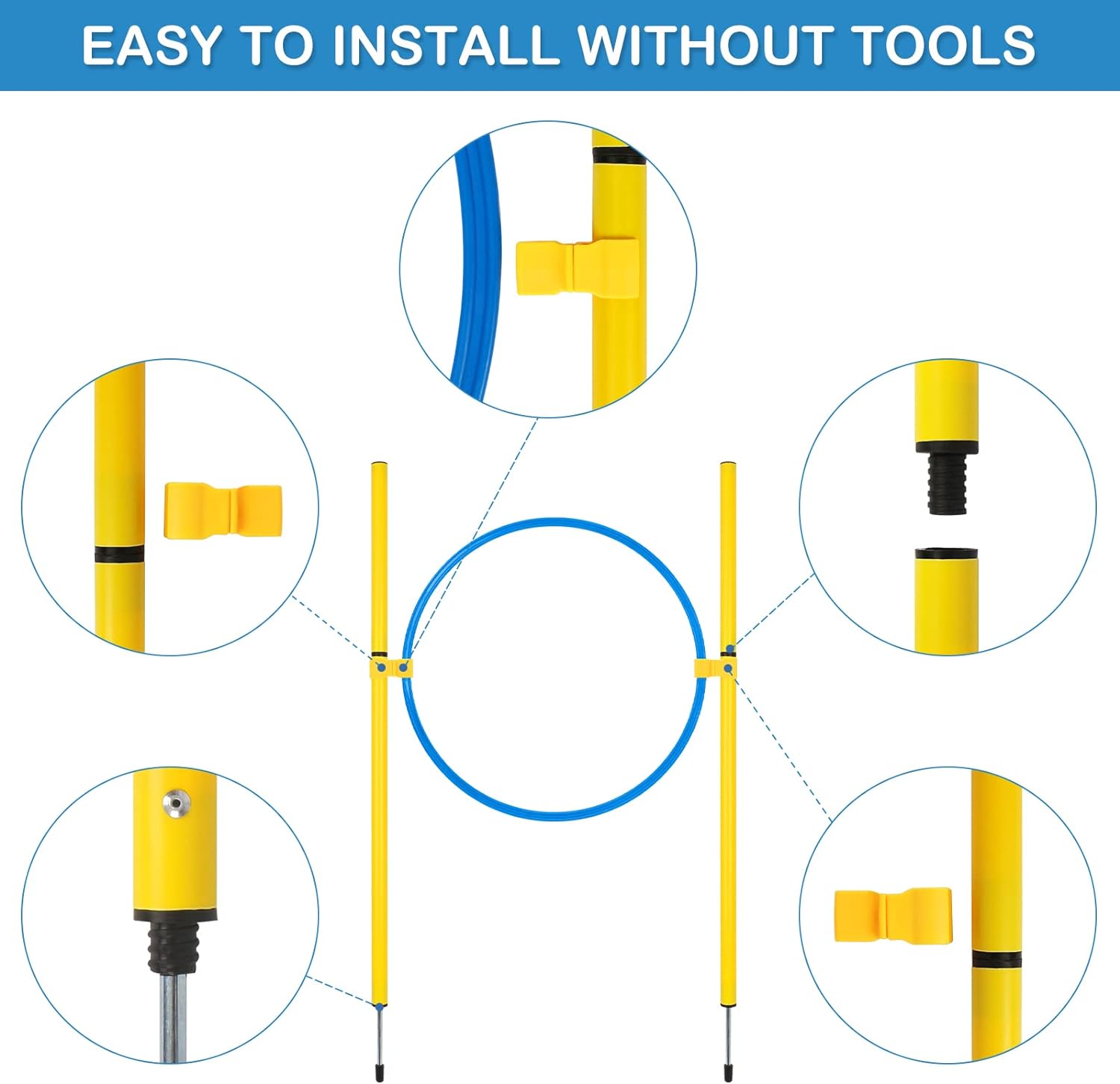 EASY TO INSTALL WITHOUT TOOLS