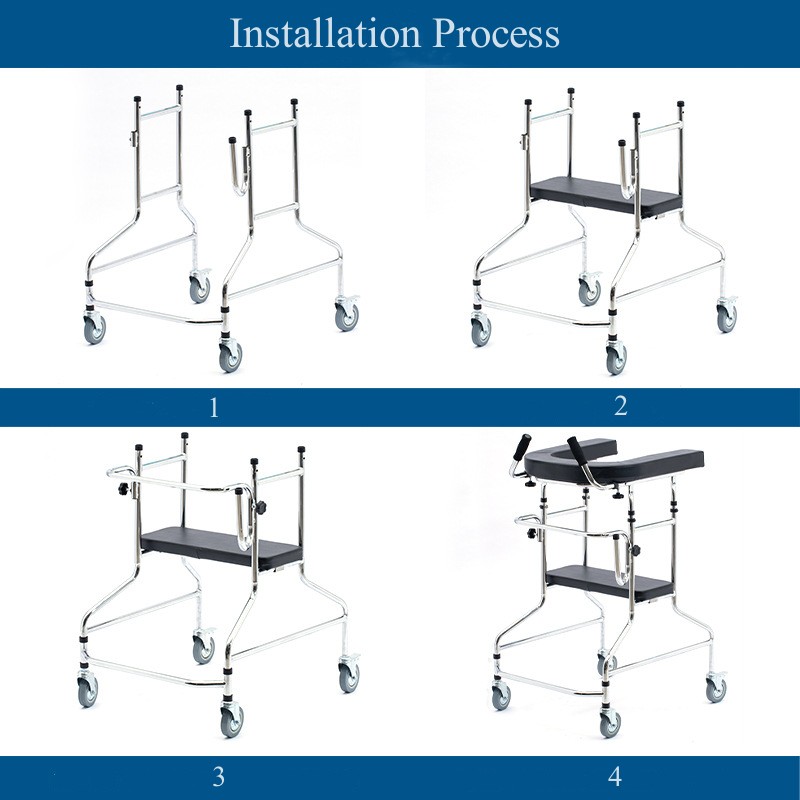 Installation Process

1

2

3

4