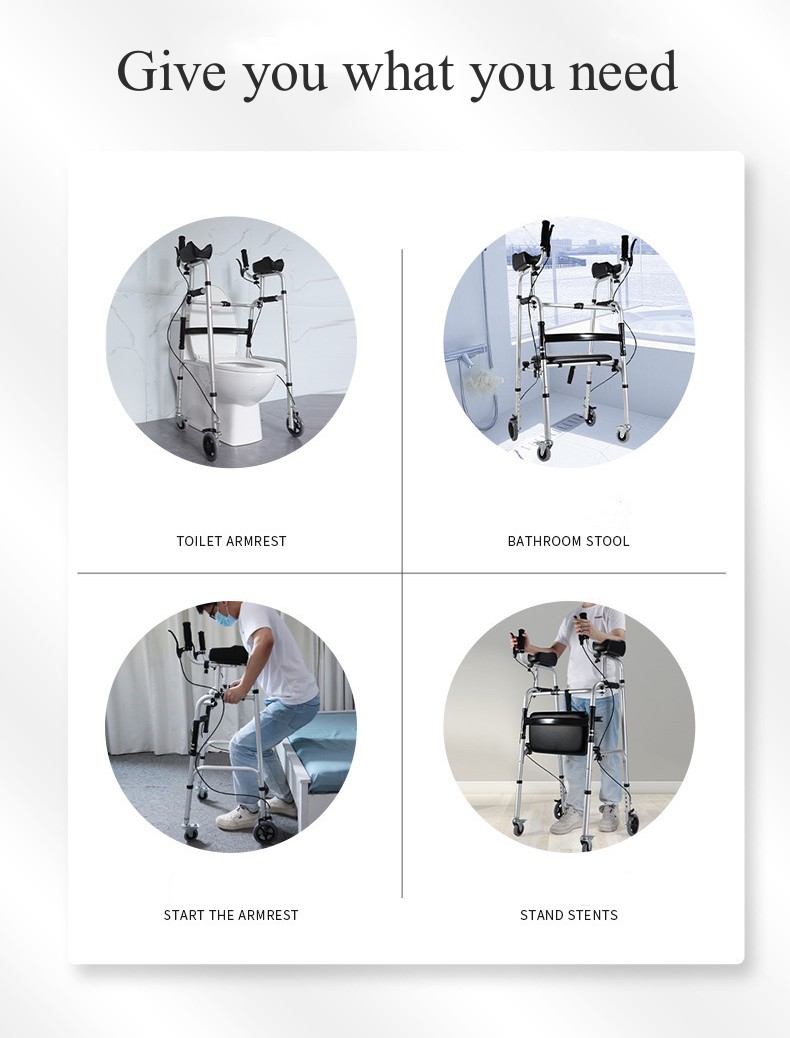 Give you what you need

TOILET ARMREST

BATHROOM STOOL

START THE ARMREST

STAND STENTS