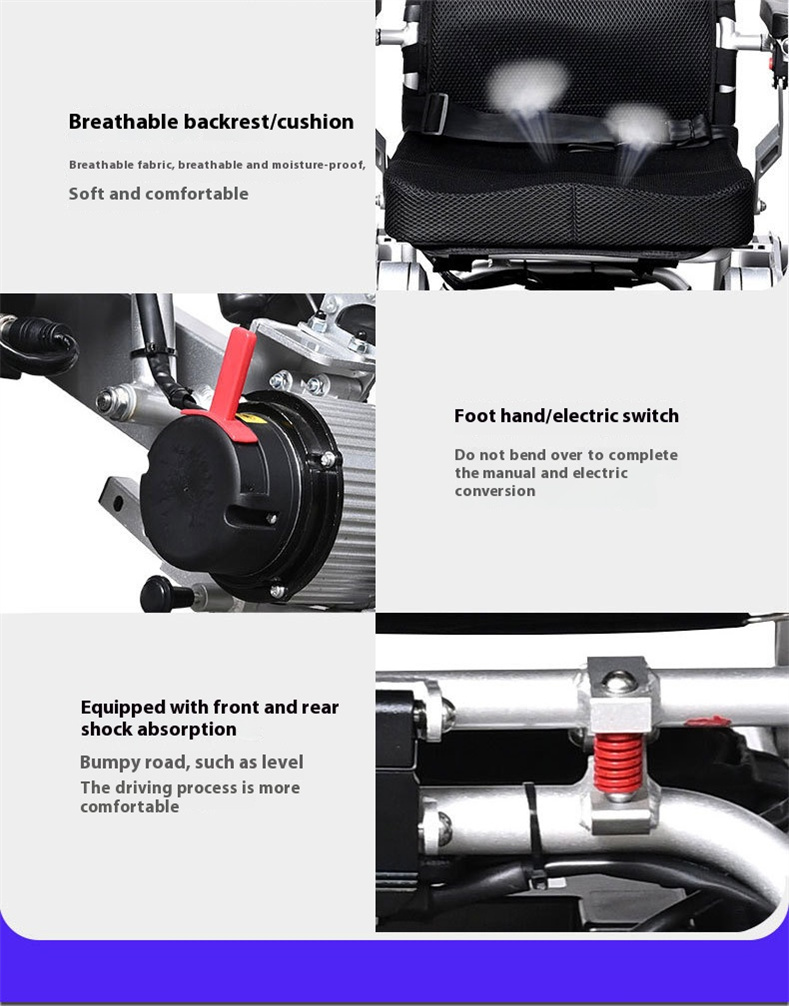 Breathable backrest/cushion

Breathable fabric, breathable and moisture-proof,

Soft and comfortable

Foot hand/electric switch

Do not bend over to complete the manual and electric conversion

Equipped with front and rear shock absorption

Bumpy road, such as level

The driving process is more comfortable