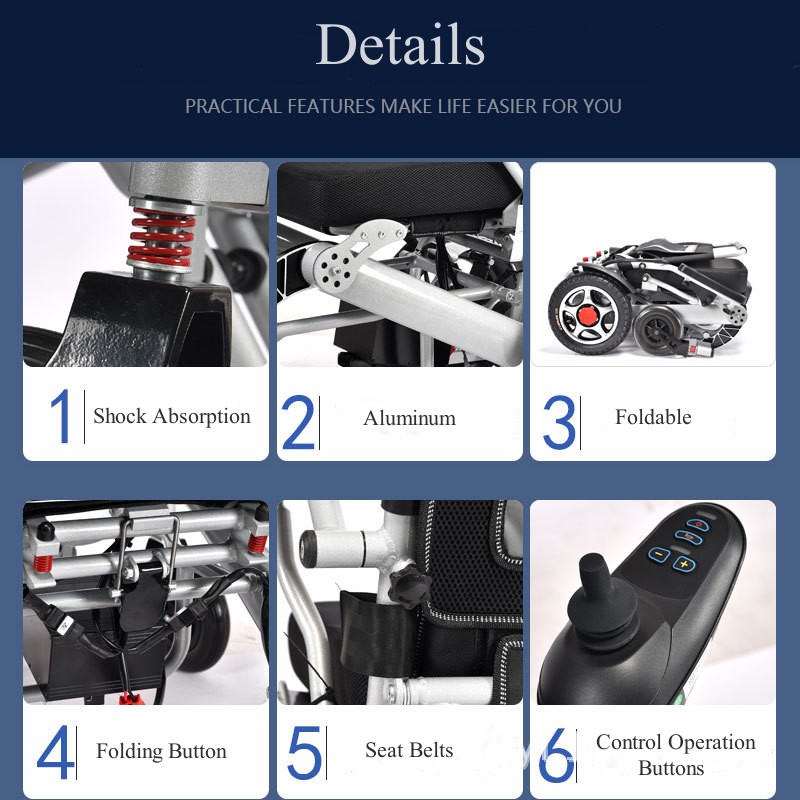 Details

PRACTICAL FEATURES MAKE LIFE EASIER FOR YOU

1 Shock Absorption

2 Aluminum

3 Foldable

4 Folding Button

5 Seat Belts

6 Control Operation Buttons