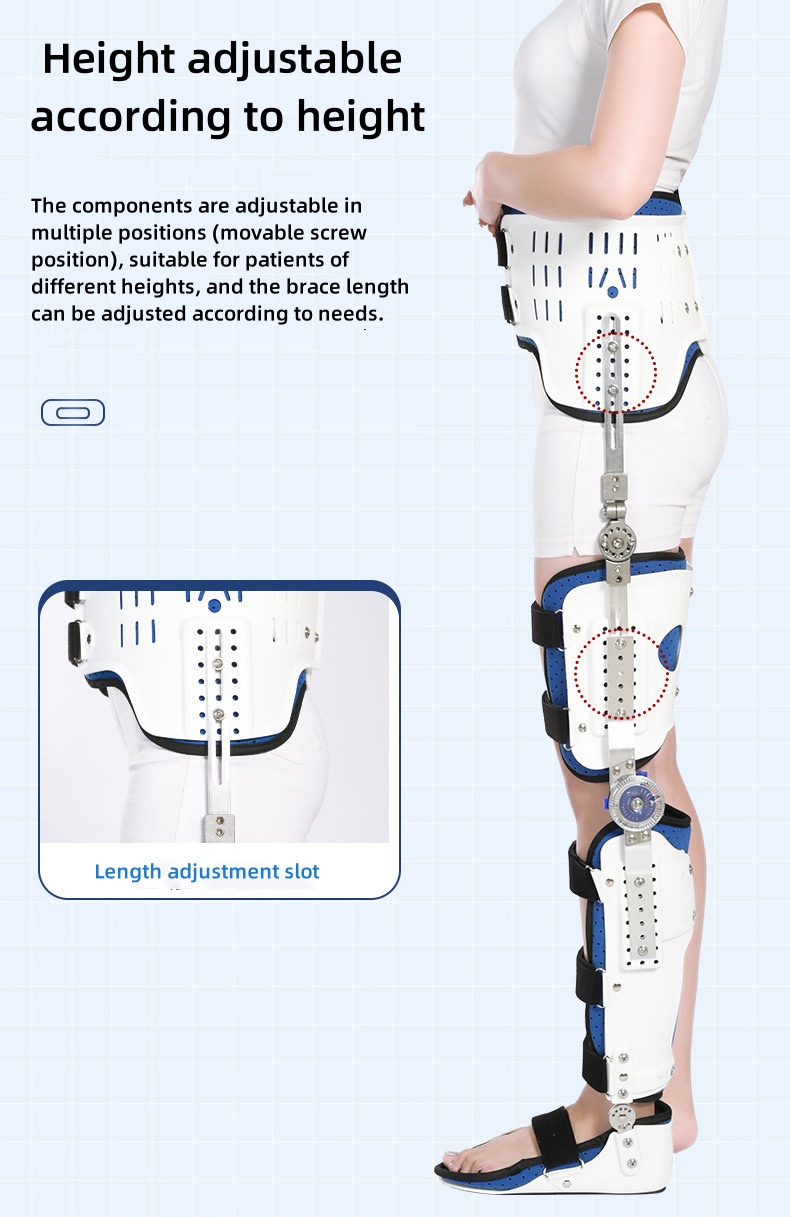 Height adjustable according to height

The components are adjustable in multiple positions (movable screw position), suitable for patients of different heights, and the brace length can be adjusted according to needs.

Length adjustment slot