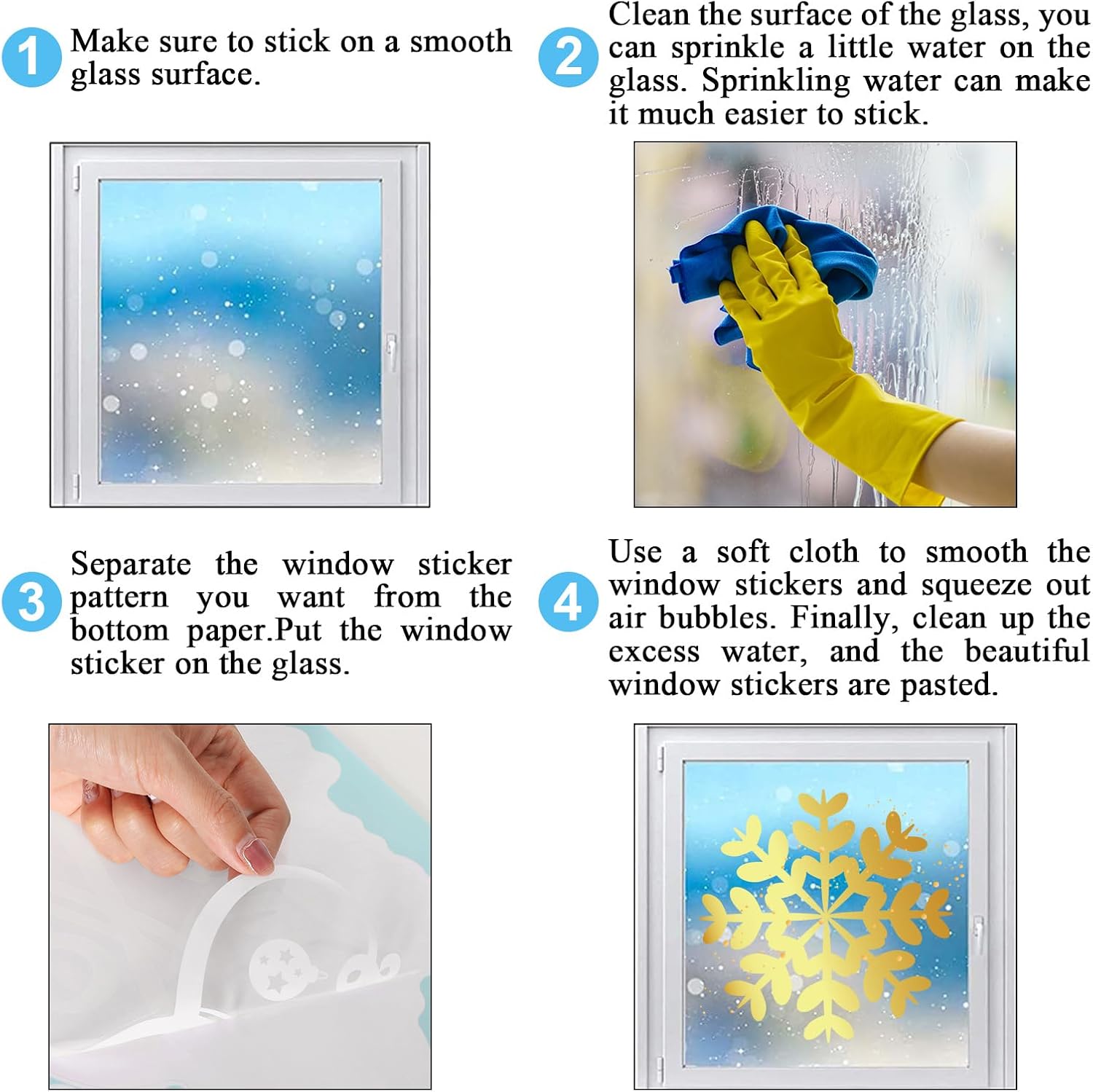 1 Make sure to stick on a smooth glass surface.

2 Clean the surface of the glass, you can sprinkle a little water on the glass. Sprinkling water can make it much easier to stick.

3 Separate the window sticker pattern you want from the bottom paper.Put the window sticker on the glass.

4 Use a soft cloth to smooth the window stickers and squeeze out air bubbles. Finally, clean up the excess water, and the beautiful window stickers are pasted.