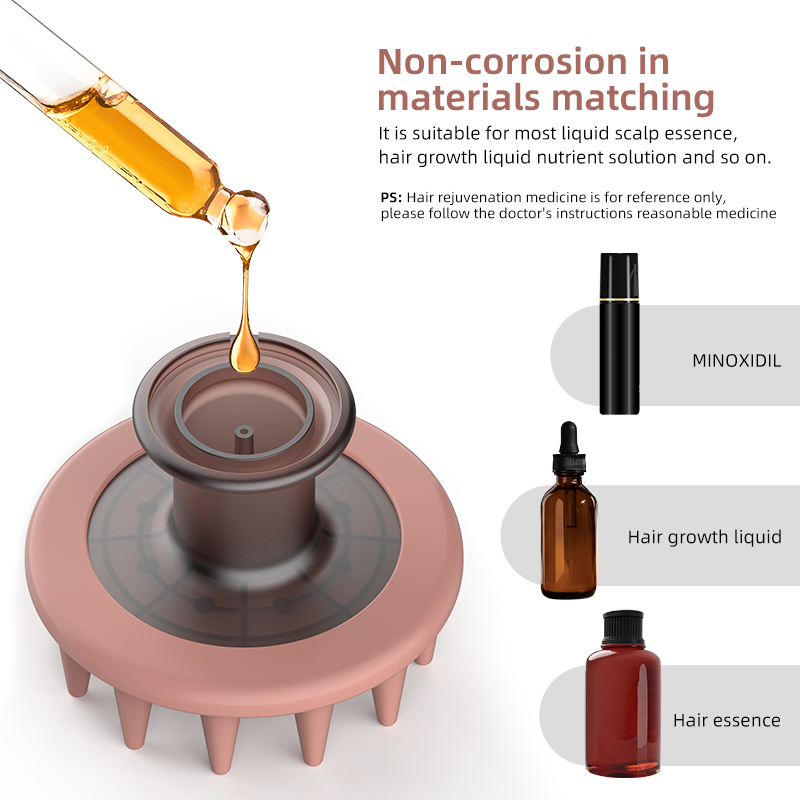 Non-corrosion in materials matching

It is suitable for most liquid scalp essence, hair growth liquid nutrient solution and so on.

PS: Hair rejuvenation medicine is for reference only, please follow the doctor's instructions reasonable medicine

MINOXIDIL

Hair growth liquid

Hair essence