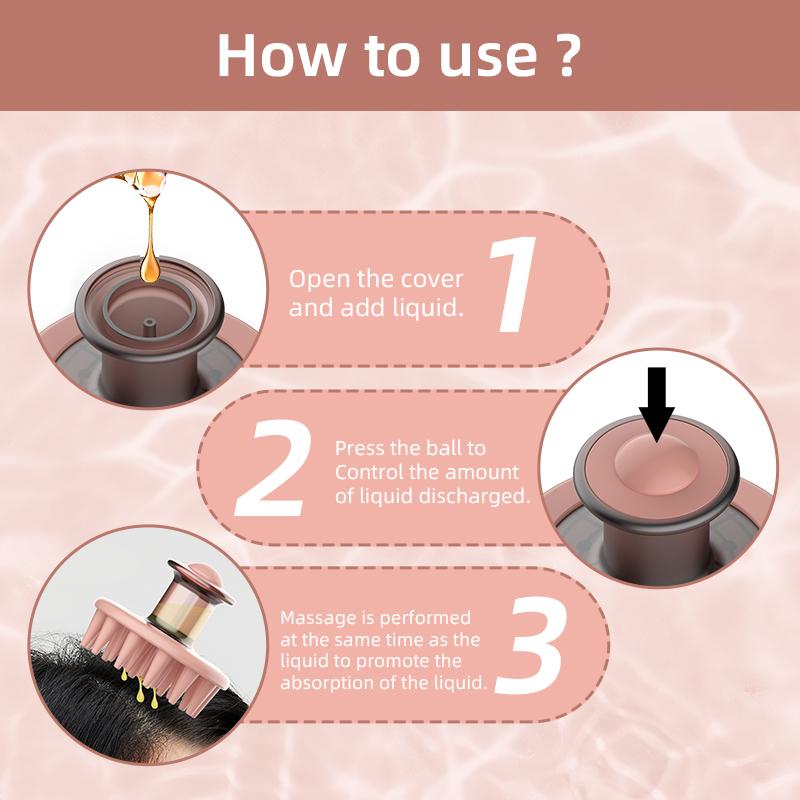 How to use ?

Open the cover and add liquid.

1

2

Press the ball to Control the amount of liquid discharged.

Massage is performed at the same time as the liquid to promote the absorption of the liquid.

3