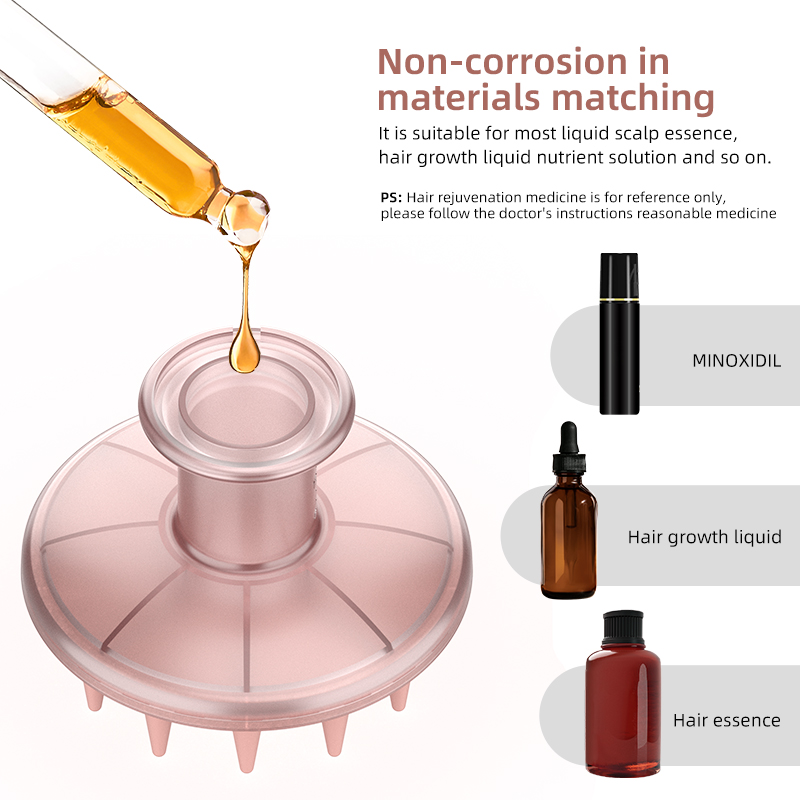 Non-corrosion in materials matching

It is suitable for most liquid scalp essence, hair growth liquid nutrient solution and so on.

PS: Hair rejuvenation medicine is for reference only, please follow the doctor's instructions reasonable medicine

MINOXIDIL

Hair growth liquid

Hair essence