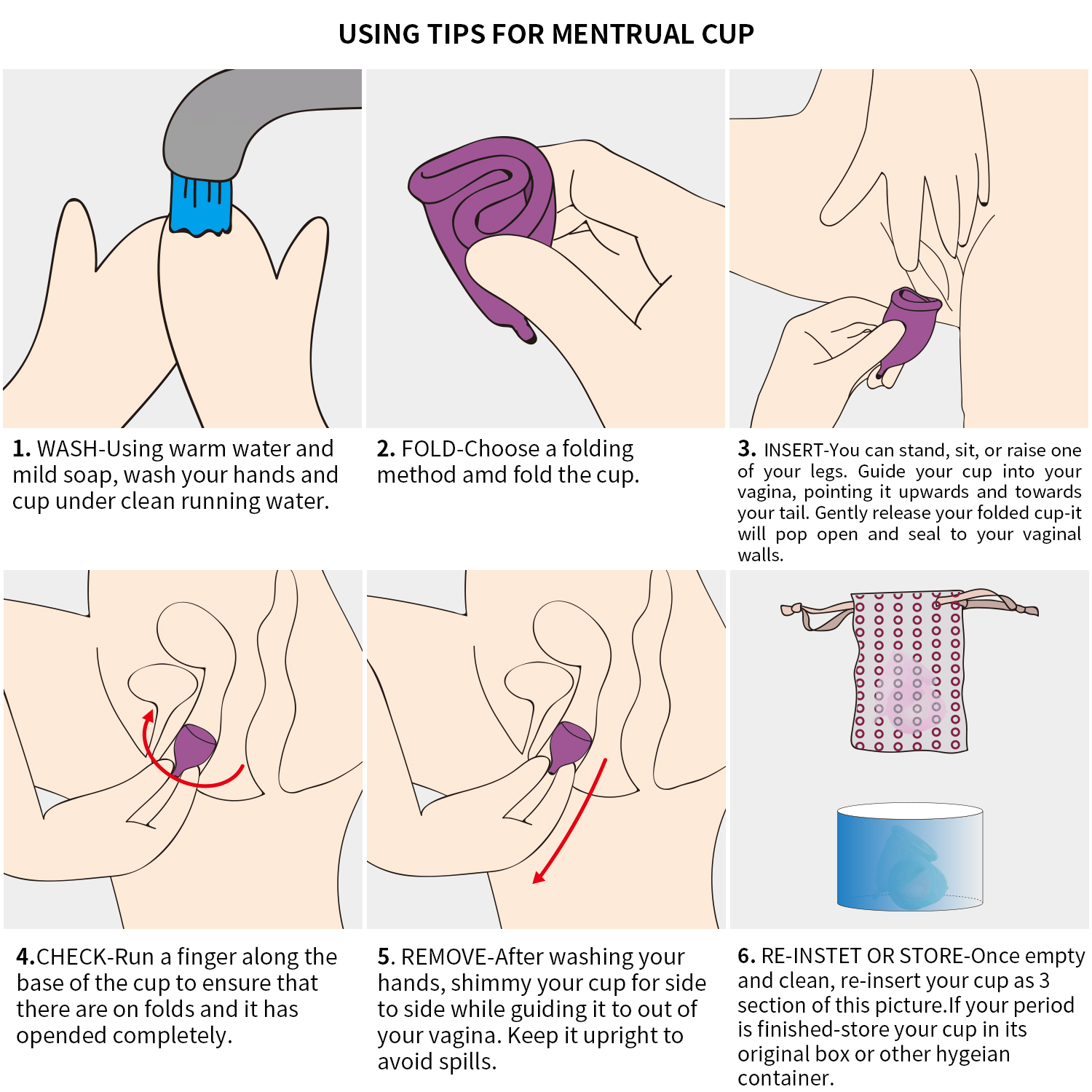 USING TIPS FOR MENTRUAL CUP

1. WASH-Using warm water and mild soap, wash your hands and cup under clean running water.

2. FOLD-Choose a folding method amd fold the cup.

3. INSERT-You can stand, sit, or raise one of your legs. Guide your cup into your vagina, pointing it upwards and towards your tail. Gently release your folded cup-it will pop open and seal to your vaginal walls.

4.CHECK-Run a finger along the base of the cup to ensure that there are on folds and it has opended completely.

5. REMOVE-After washing your hands, shimmy your cup for side to side while guiding it to out of your vagina. Keep it upright to avoid spills.

6. RE-INSTET OR STORE-Once empty and clean, re-insert your cup as 3 section of this picture.If your period is finished-store your cup in its original box or other hygeian container.