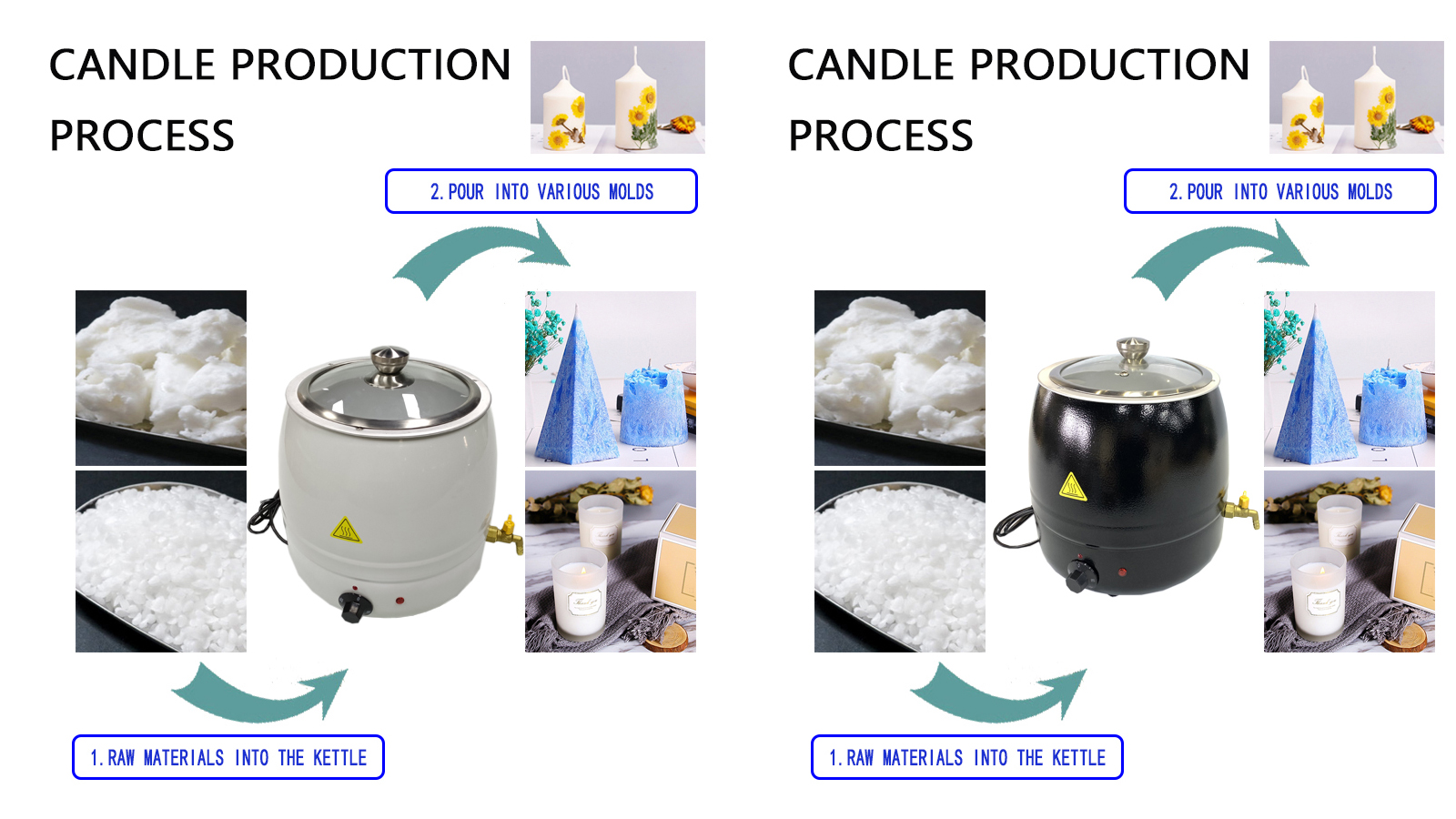 CANDLE PRODUCTION PROCESS

2. POUR INTO VARIOUS MOLDS

1. RAW MATERIALS INTO THE KETTLE

CANDLE PRODUCTION PROCESS

2. POUR INTO VARIOUS MOLDS

1. RAW MATERIALS INTO THE KETTLE